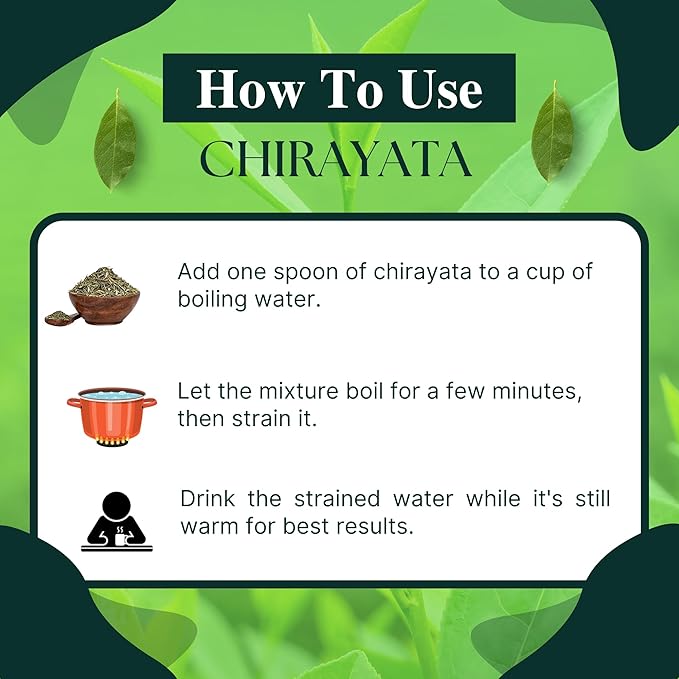 How To Use
CHIRAYATA

Add one spoon of chirayata to a cup of boiling water.

Let the mixture boil for a few minutes, then strain it.

Drink the strained water while it's still warm for best results.