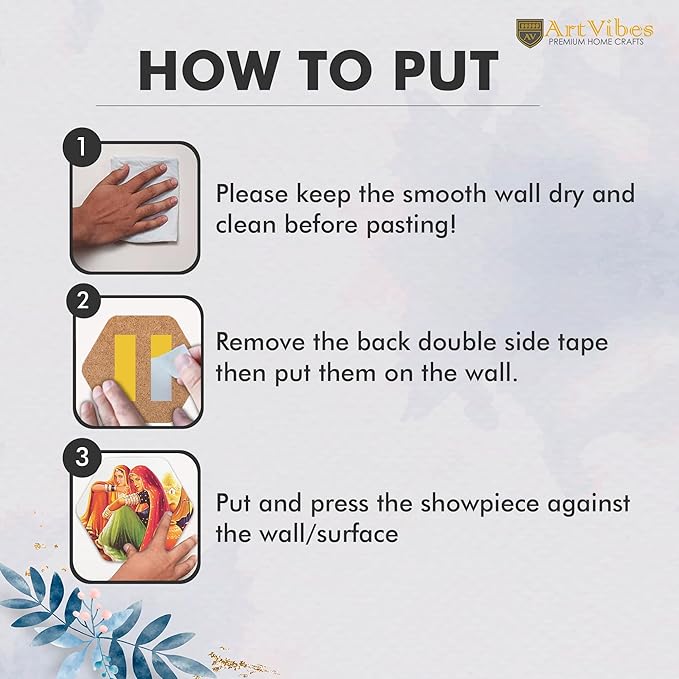 AV ArtVibes
PREMIUM HOME CRAFTS

HOW TO PUT

1
Please keep the smooth wall dry and clean before pasting!

2
Remove the back double side tape then put them on the wall.

3
Put and press the showpiece against the wall/surface