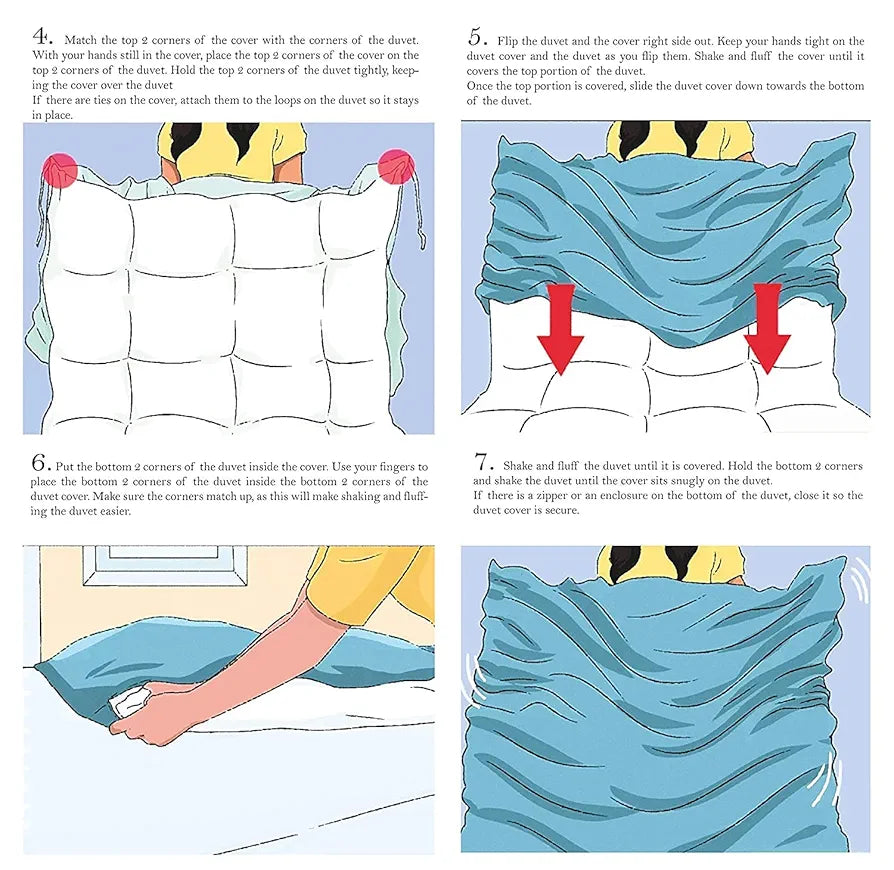 4. Match the top 2 corners of the cover with the corners of the duvet. With your hands still in the cover, place the top 2 corners of the cover on the top 2 corners of the duvet. Hold the top 2 corners of the duvet tightly, keeping the cover over the duvet
If there are ties on the cover, attach them to the loops on the duvet so it stays in place.

5. Flip the duvet and the cover right side out. Keep your hands tight on the duvet cover and the duvet as you flip them. Shake and fluff the cover until it covers the top portion of the duvet.
Once the top portion is covered, slide the duvet cover down towards the bottom of the duvet.

6. Put the bottom 2 corners of the duvet inside the cover. Use your fingers to place the bottom 2 corners of the duvet inside the bottom 2 corners of the duvet cover. Make sure the corners match up, as this will make shaking and fluffing the duvet easier.

7. Shake and fluff the duvet until it is covered. Hold the bottom 2 corners and shake the duvet until the cover sits snugly on the duvet.
If there is a zipper or an enclosure on the bottom of the duvet, close it so the duvet cover is secure.