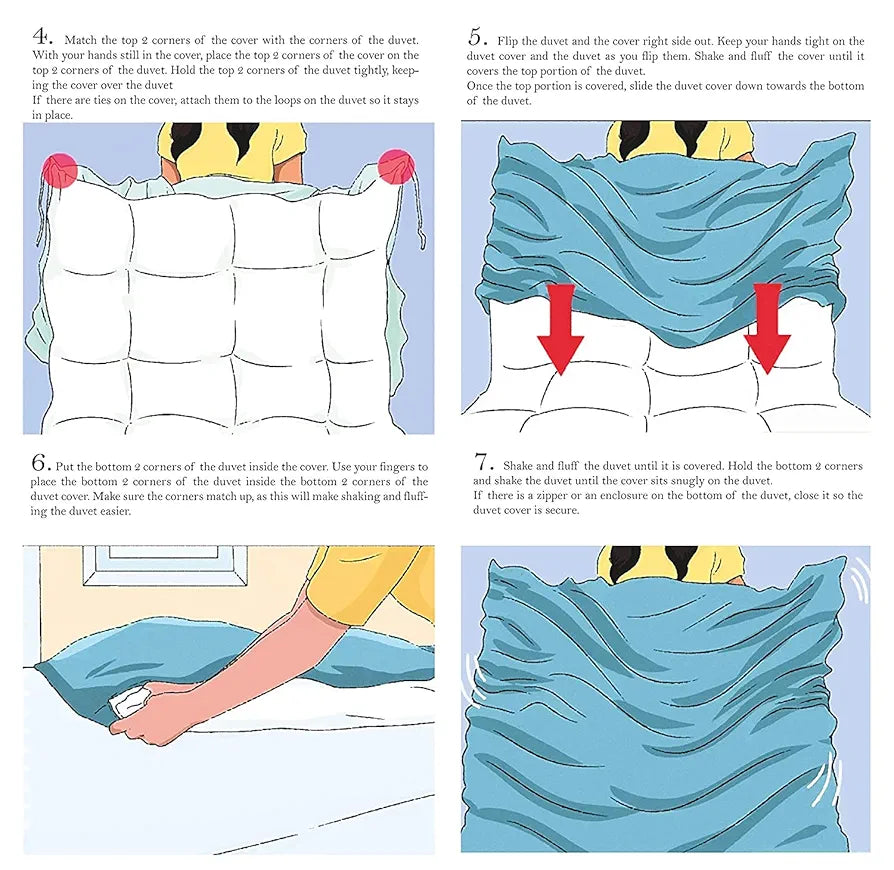 4. Match the top 2 corners of the cover with the corners of the duvet. With your hands still in the cover, place the top 2 corners of the cover on the top 2 corners of the duvet. Hold the top 2 corners of the duvet tightly, keeping the cover over the duvet
If there are ties on the cover, attach them to the loops on the duvet so it stays in place.

5. Flip the duvet and the cover right side out. Keep your hands tight on the duvet cover and the duvet as you flip them. Shake and fluff the cover until it covers the top portion of the duvet.
Once the top portion is covered, slide the duvet cover down towards the bottom of the duvet.

6. Put the bottom 2 corners of the duvet inside the cover. Use your fingers to place the bottom 2 corners of the duvet inside the bottom 2 corners of the duvet cover. Make sure the corners match up, as this will make shaking and fluffing the duvet easier.

7. Shake and fluff the duvet until it is covered. Hold the bottom 2 corners and shake the duvet until the cover sits snugly on the duvet.
If there is a zipper or an enclosure on the bottom of the duvet, close it so the duvet cover is secure.