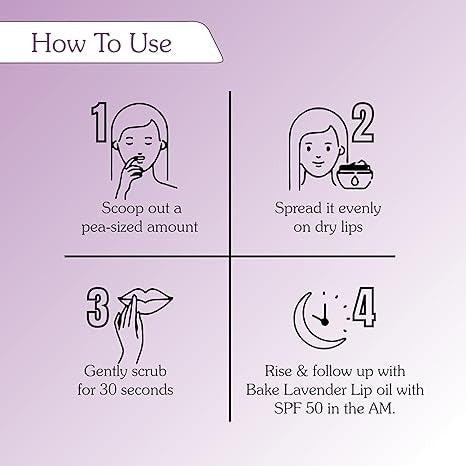 How To Use

1
Scoop out a pea-sized amount

2
Spread it evenly on dry lips

3
Gently scrub for 30 seconds

4
Rise & follow up with Bake Lavender Lip oil with SPF 50 in the AM.