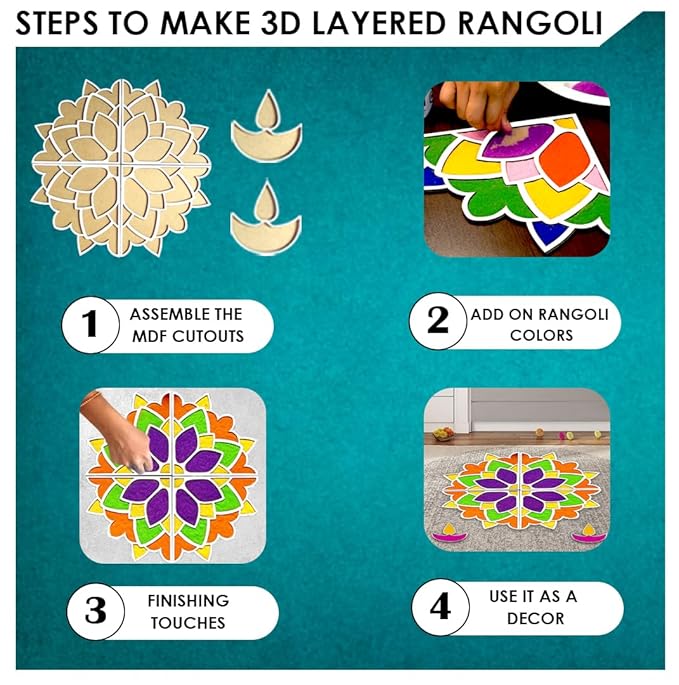 STEPS TO MAKE 3D LAYERED RANGOLI

1 ASSEMBLE THE MDF CUTOUTS

2 ADD ON RANGOLI COLORS

3 FINISHING TOUCHES

4 USE IT AS A DECOR