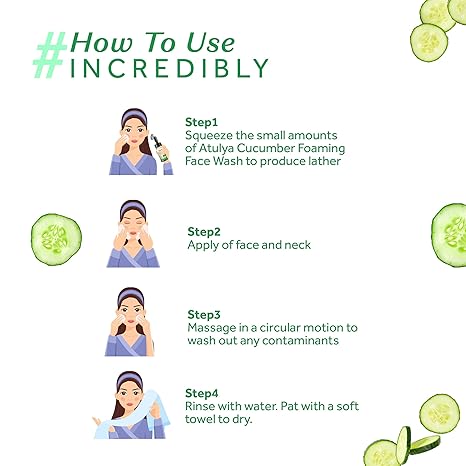 #How To Use INCREDIBLY

Step1
Squeeze the small amounts of Atulya Cucumber Foaming Face Wash to produce lather

Step2
Apply of face and neck

Step3
Massage in a circular motion to wash out any contaminants

Step4
Rinse with water. Pat with a soft towel to dry.