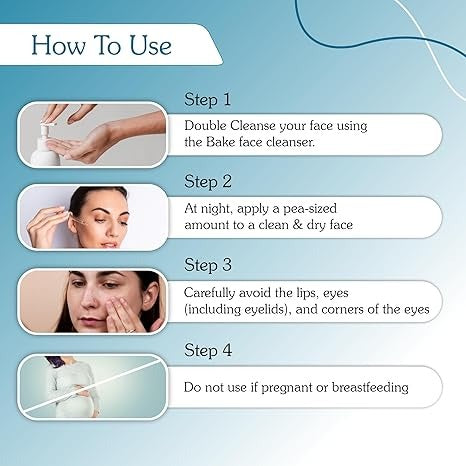 How To Use

Step 1

Double Cleanse your face using the Bake face cleanser.

Step 2

At night, apply a pea-sized amount to a clean & dry face

Step 3

Carefully avoid the lips, eyes (including eyelids), and corners of the eyes

Step 4

Do not use if pregnant or breastfeeding