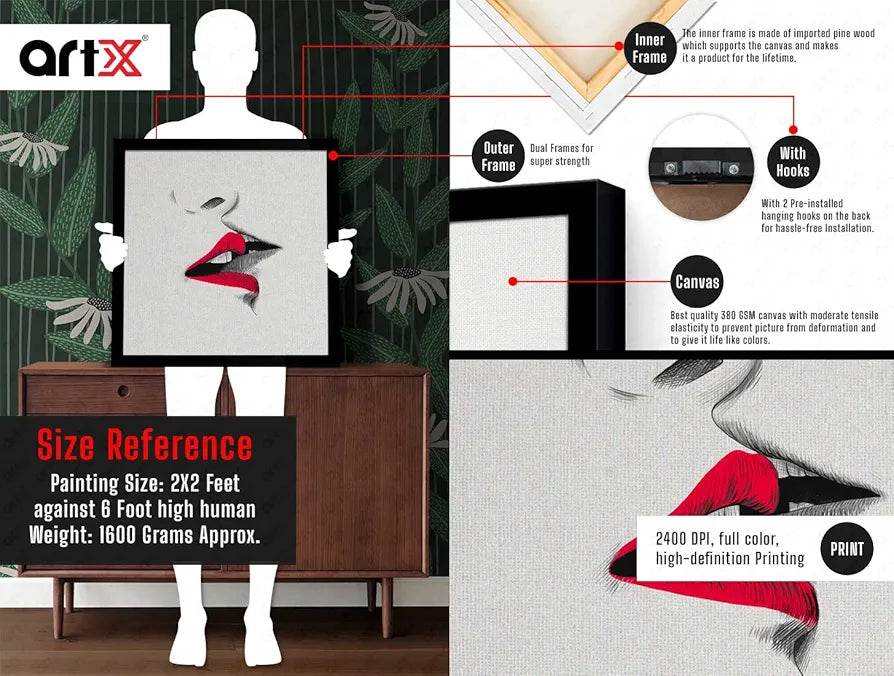 artX®

Size Reference
Painting Size: 2X2 Feet against 6 Foot high human
Weight: 1600 Grams Approx.

Inner Frame
The inner frame is made of imported pine wood which supports the canvas and makes it a product for the lifetime.

Outer Frame
Dual Frames for super strength

With Hooks
With 2 Pre-installed hanging hooks on the back for hassle-free Installation.

Canvas
Best quality 380 GSM canvas with moderate tensile elasticity to prevent picture from deformation and to give it life like colors.

2400 DPI, full color, high-definition Printing
PRINT