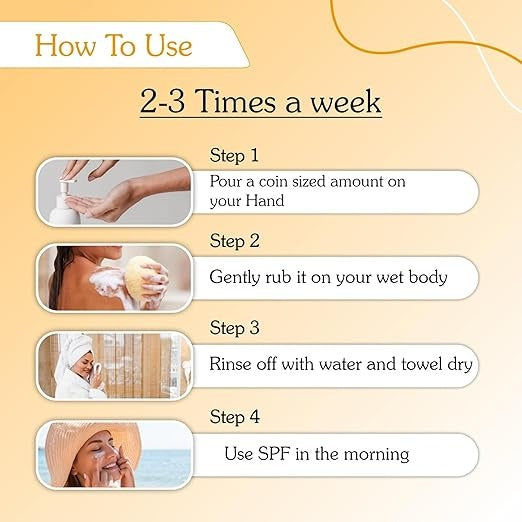 How To Use

2-3 Times a week

Step 1

Pour a coin sized amount on your Hand

Step 2

Gently rub it on your wet body

Step 3

Rinse off with water and towel dry

Step 4

Use SPF in the morning