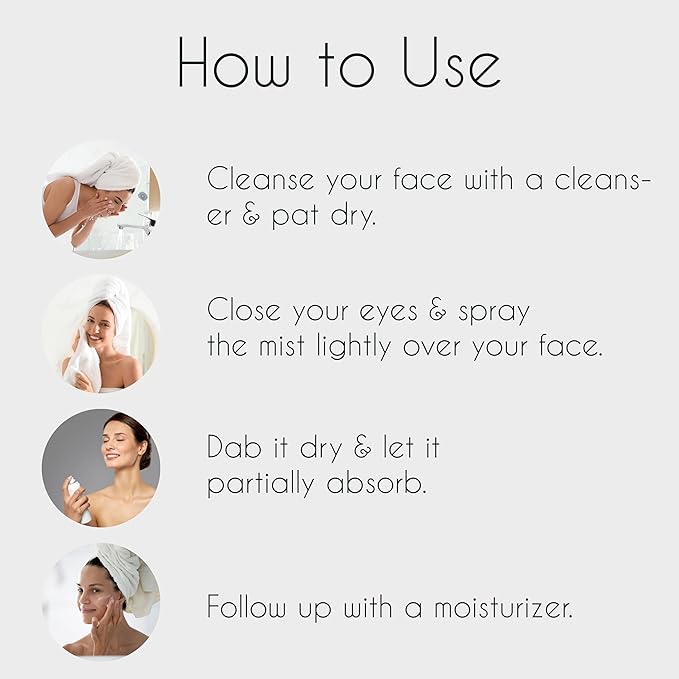 How to Use

Cleanse your face with a cleanser & pat dry.

Close your eyes & spray the mist lightly over your face.

Dab it dry & let it partially absorb.

Follow up with a moisturizer.