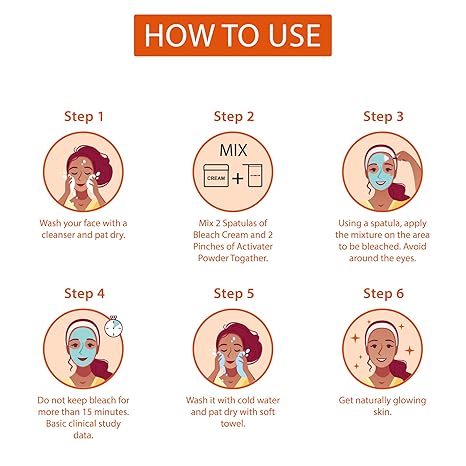 HOW TO USE

Step 1

Wash your face with a cleanser and pat dry.

Step 2

MIX

CREAM +

Mix 2 Spatulas of Bleach Cream and 2 Pinches of Activater Powder Togather.

Step 3

Using a spatula, apply the mixture on the area to be bleached. Avoid around the eyes.

Step 4

Do not keep bleach for more than 15 minutes. Basic clinical study data.

Step 5

Wash it with cold water and pat dry with soft towel.

Step 6

Get naturally glowing skin.