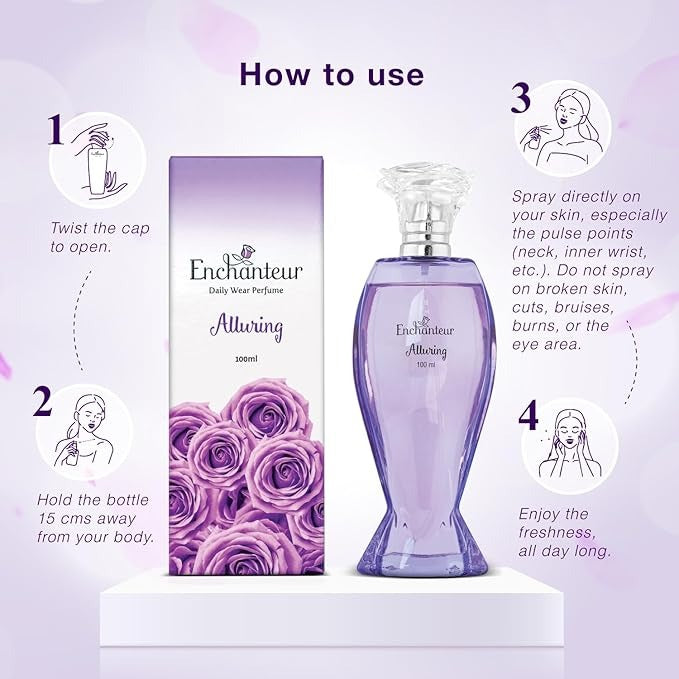 How to use

1

Twist the cap to open.

2

Hold the bottle 15 cms away from your body.

Enchanteur
Daily Wear Perfume
Alluring
100ml

Enchanteur
Alluring
100 ml

3

Spray directly on your skin, especially the pulse points (neck, inner wrist, etc.). Do not spray on broken skin, cuts, bruises, burns, or the eye area.

4

Enjoy the freshness, all day long.