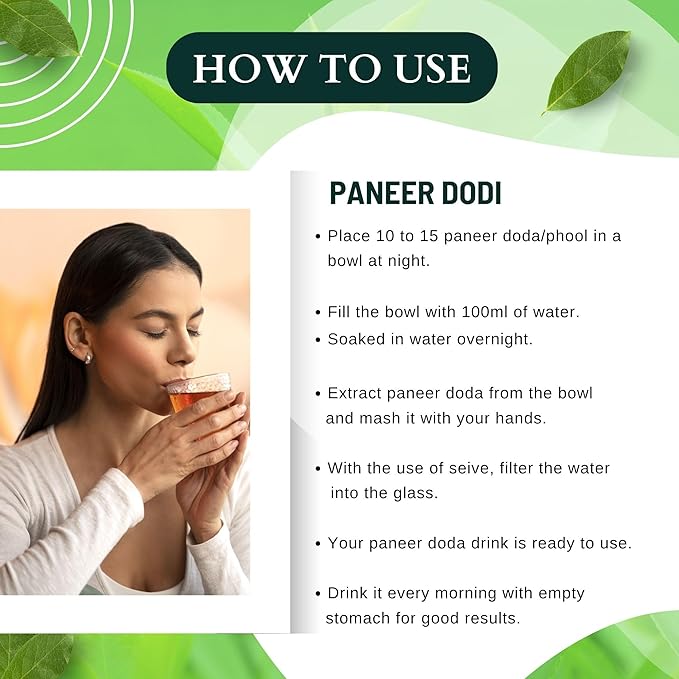 HOW TO USE

PANEER DODI

• Place 10 to 15 paneer doda/phool in a bowl at night.

• Fill the bowl with 100ml of water.
• Soaked in water overnight.

• Extract paneer doda from the bowl and mash it with your hands.

• With the use of seive, filter the water into the glass.

• Your paneer doda drink is ready to use.

• Drink it every morning with empty stomach for good results.