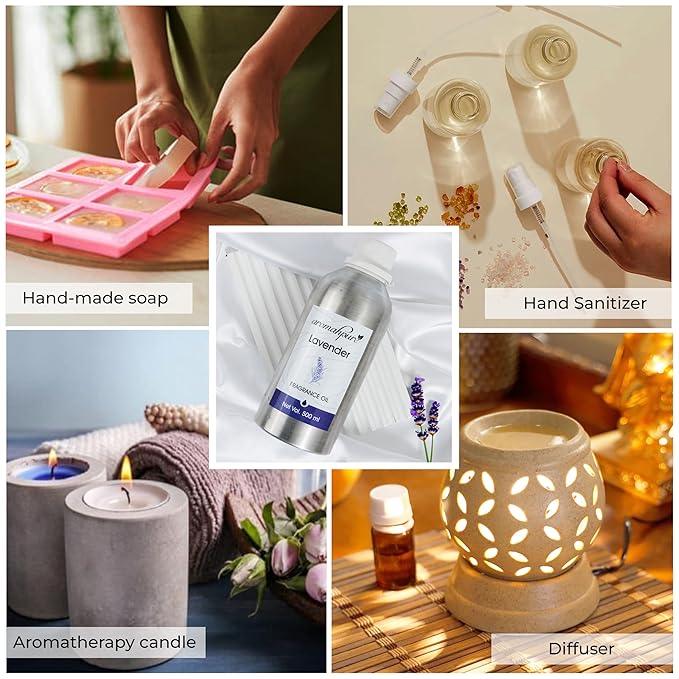 Hand-made soap

Hand Sanitizer

aromahpure
Lavender
FRAGRANCE OIL
Net Vol. 500 ml

Aromatherapy candle

Diffuser