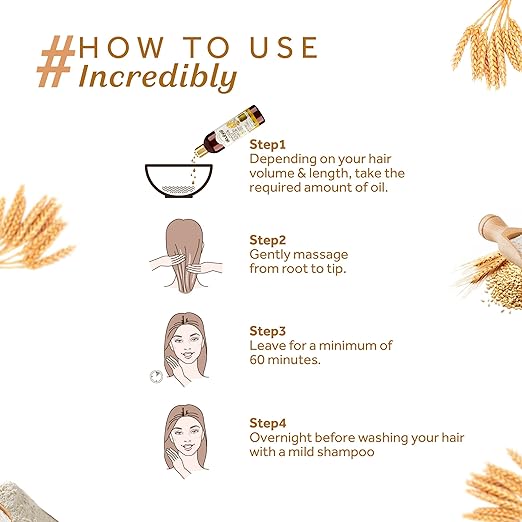 #HOW TO USE
Incredibly

Step1
Depending on your hair volume & length, take the required amount of oil.

Step2
Gently massage from root to tip.

Step3
Leave for a minimum of 60 minutes.

Step4
Overnight before washing your hair with a mild shampoo