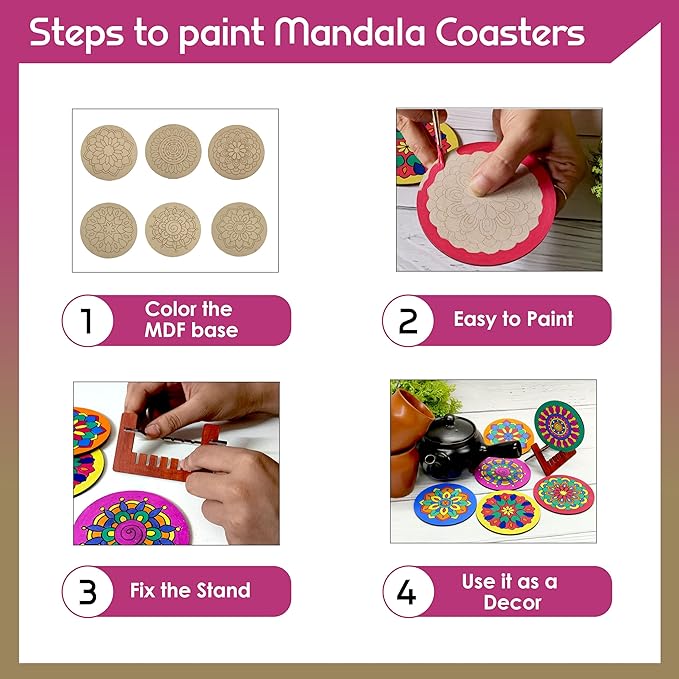 Steps to paint Mandala Coasters

1 Color the MDF base

2 Easy to Paint

3 Fix the Stand

4 Use it as a Decor