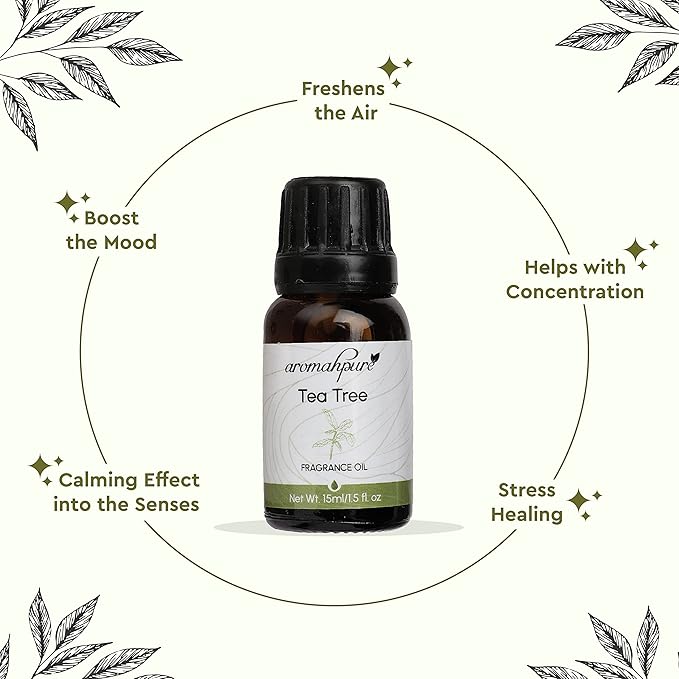 Freshens the Air

Boost the Mood

Helps with Concentration

aromahpure

Tea Tree

FRAGRANCE OIL

Net Wt. 15ml/1.5 fl. oz

Calming Effect into the Senses

Stress Healing