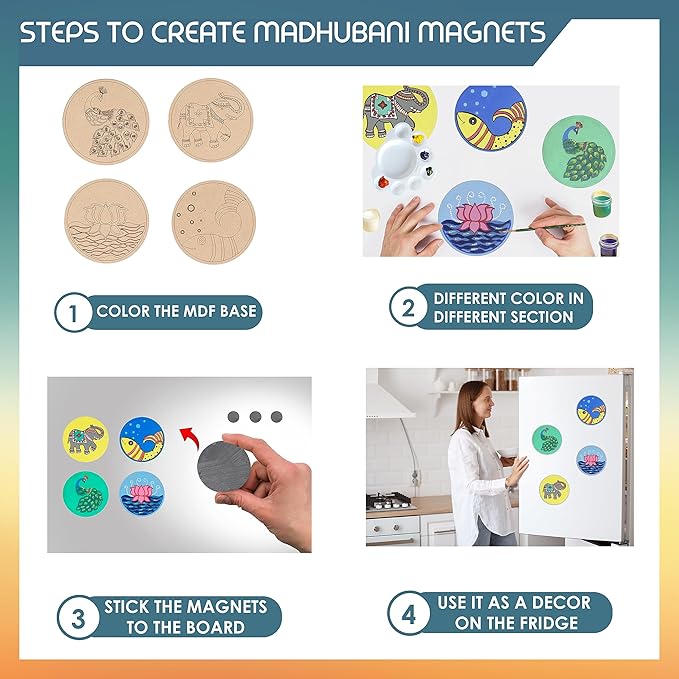 STEPS TO CREATE MADHUBANI MAGNETS

1 COLOR THE MDF BASE

2 DIFFERENT COLOR IN DIFFERENT SECTION

3 STICK THE MAGNETS TO THE BOARD

4 USE IT AS A DECOR ON THE FRIDGE