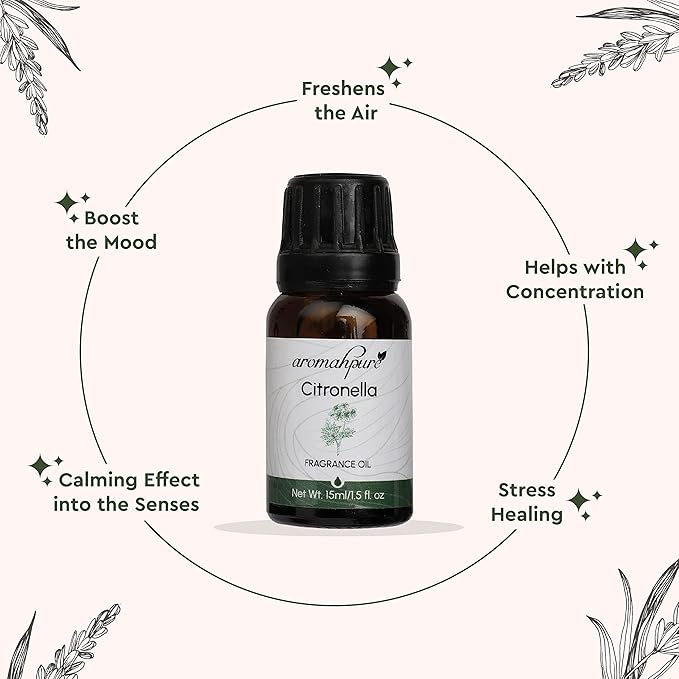 Freshens the Air

Boost the Mood

Helps with Concentration

aromahpure
Citronella
FRAGRANCE OIL
Net Wt. 15ml/1.5 fl. oz

Calming Effect into the Senses

Stress Healing