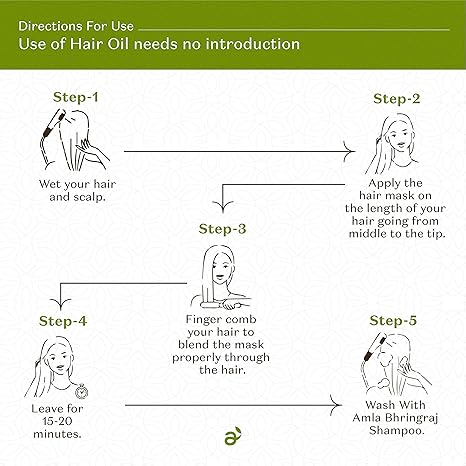 Directions For Use

Use of Hair Oil needs no introduction

Step-1

Wet your hair and scalp.

Step-2

Apply the hair mask on the length of your hair going from middle to the tip.

Step-3

Finger comb your hair to blend the mask properly through the hair.

Step-4

Leave for 15-20 minutes.

Step-5

Wash With Amla Bhringraj Shampoo.