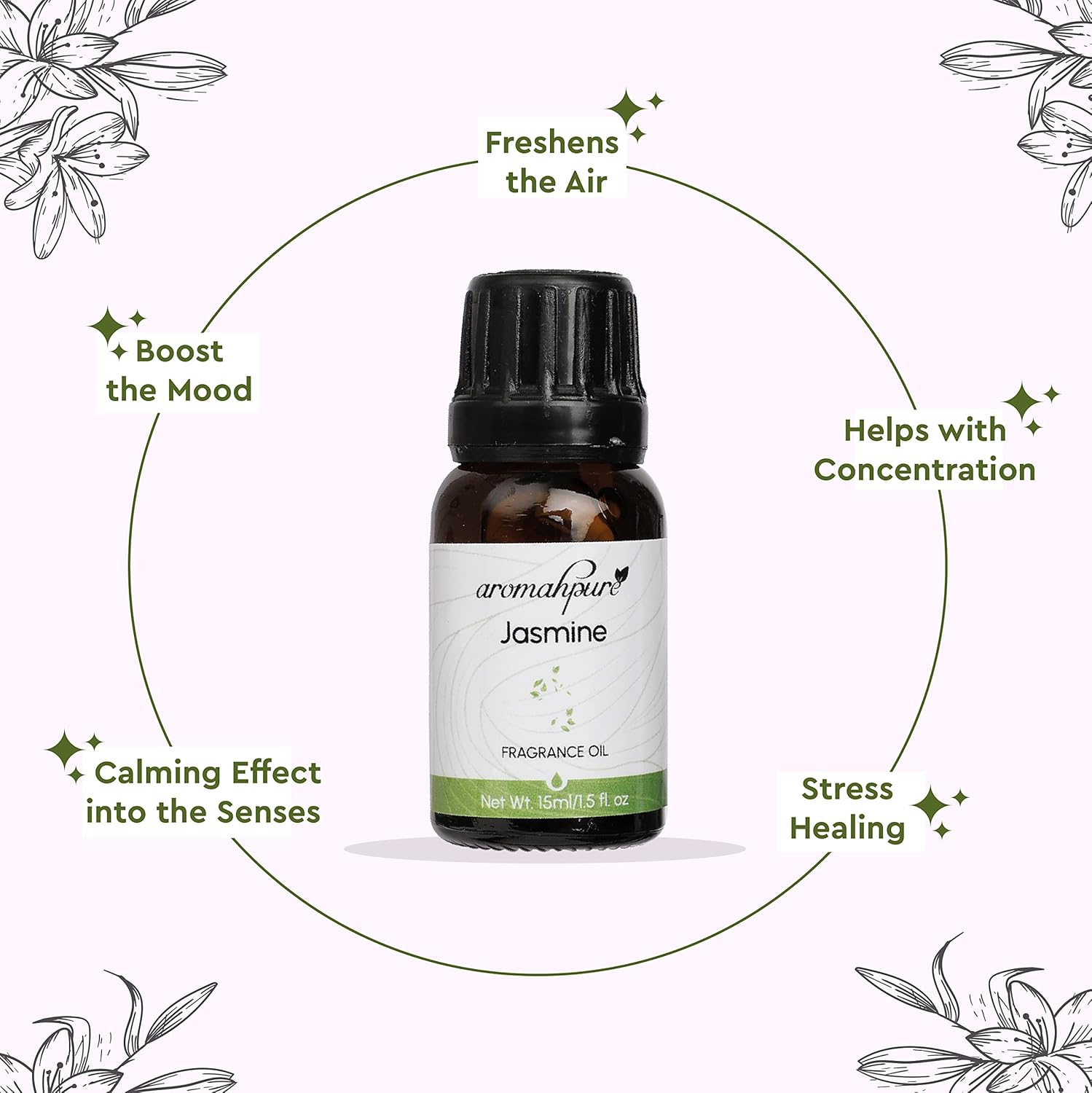 Freshens the Air

Boost the Mood

Helps with Concentration

aromahpure

Jasmine

FRAGRANCE OIL

Net Wt. 15ml/1.5 fl. oz

Calming Effect into the Senses

Stress Healing