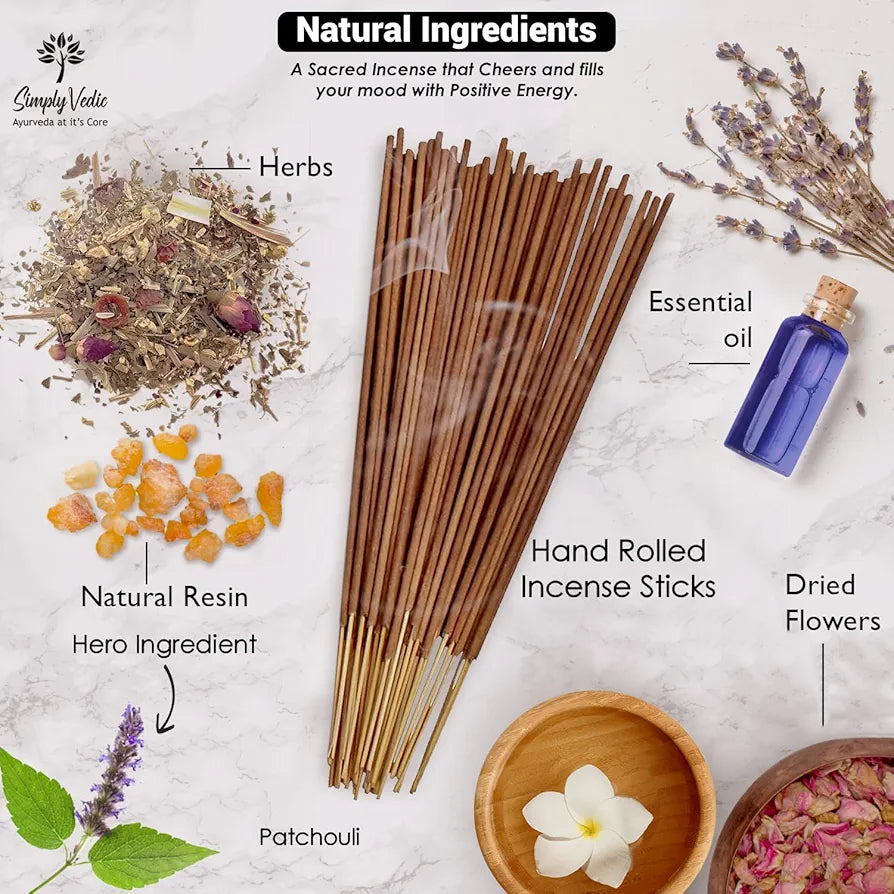 Simply Vedic
Ayurveda at it's Core

Natural Ingredients

A Sacred Incense that Cheers and fills your mood with Positive Energy.

Herbs

Essential oil

Natural Resin

Hand Rolled Incense Sticks

Dried Flowers

Hero Ingredient

Patchouli