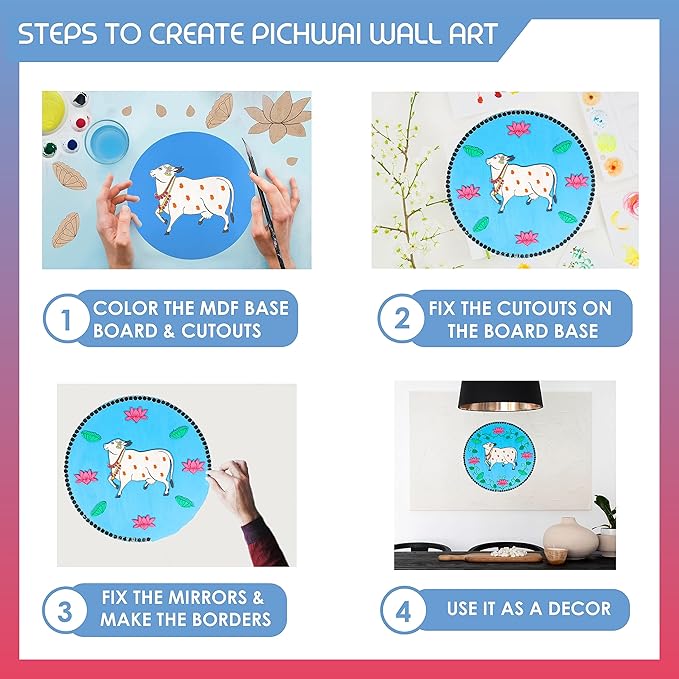 STEPS TO CREATE PICHWAI WALL ART

1 COLOR THE MDF BASE BOARD & CUTOUTS

2 FIX THE CUTOUTS ON THE BOARD BASE

3 FIX THE MIRRORS & MAKE THE BORDERS

4 USE IT AS A DECOR