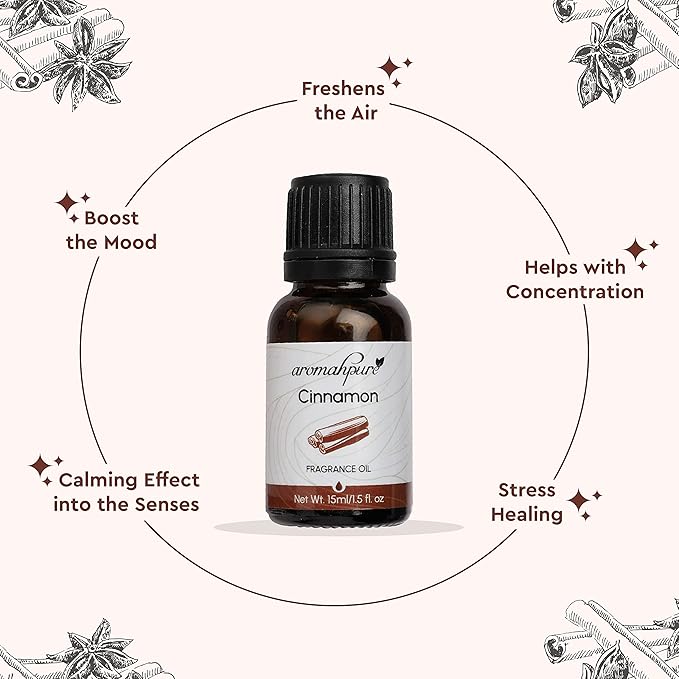 Freshens the Air

Boost the Mood

Helps with Concentration

aromahpure

Cinnamon

FRAGRANCE OIL

Net Wt. 15ml/1.5 fl. oz

Calming Effect into the Senses

Stress Healing