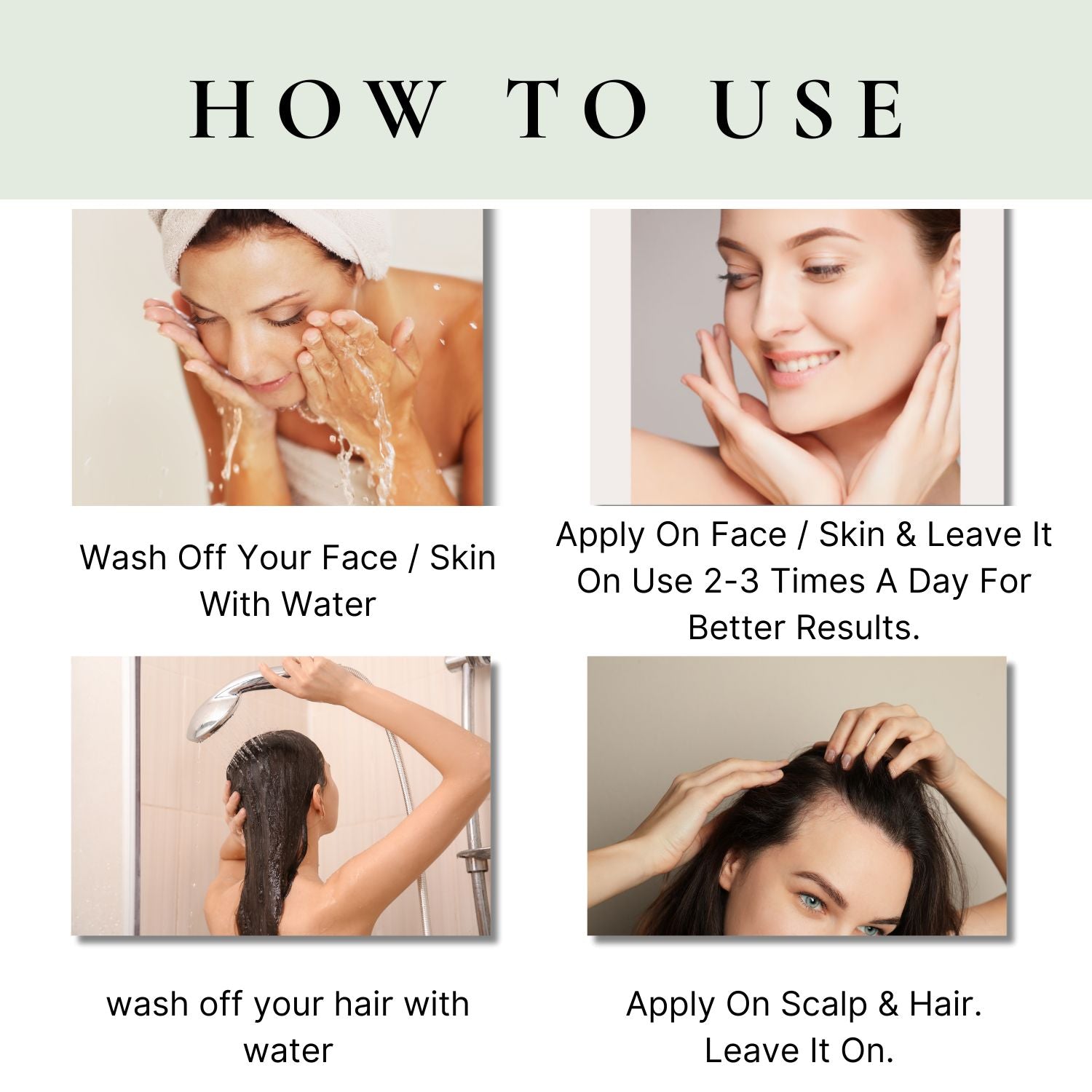 HOW TO USE

Wash Off Your Face / Skin With Water

Apply On Face / Skin & Leave It On Use 2-3 Times A Day For Better Results.

wash off your hair with water

Apply On Scalp & Hair. Leave It On.