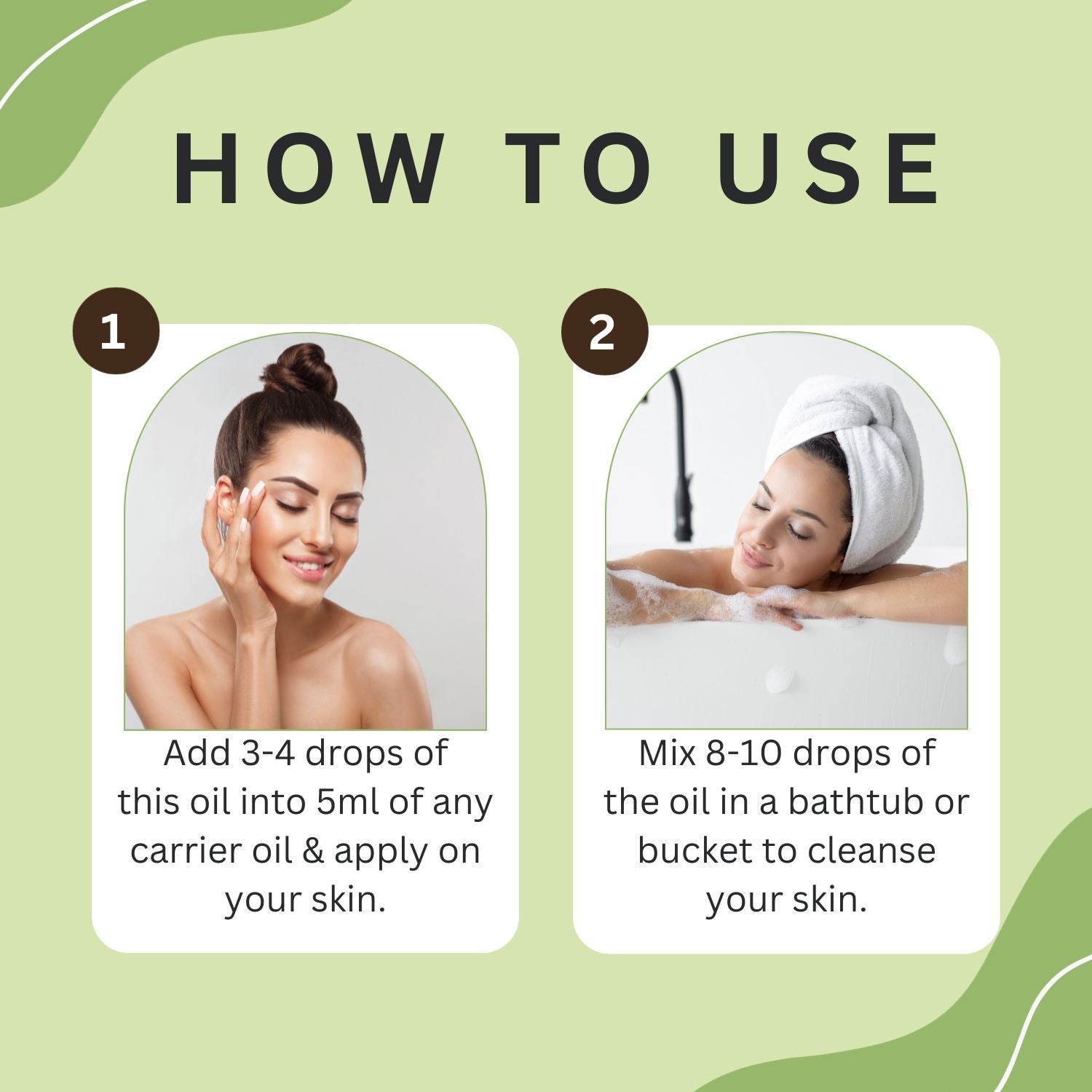 HOW TO USE

1

Add 3-4 drops of this oil into 5ml of any carrier oil & apply on your skin.

2

Mix 8-10 drops of the oil in a bathtub or bucket to cleanse your skin.