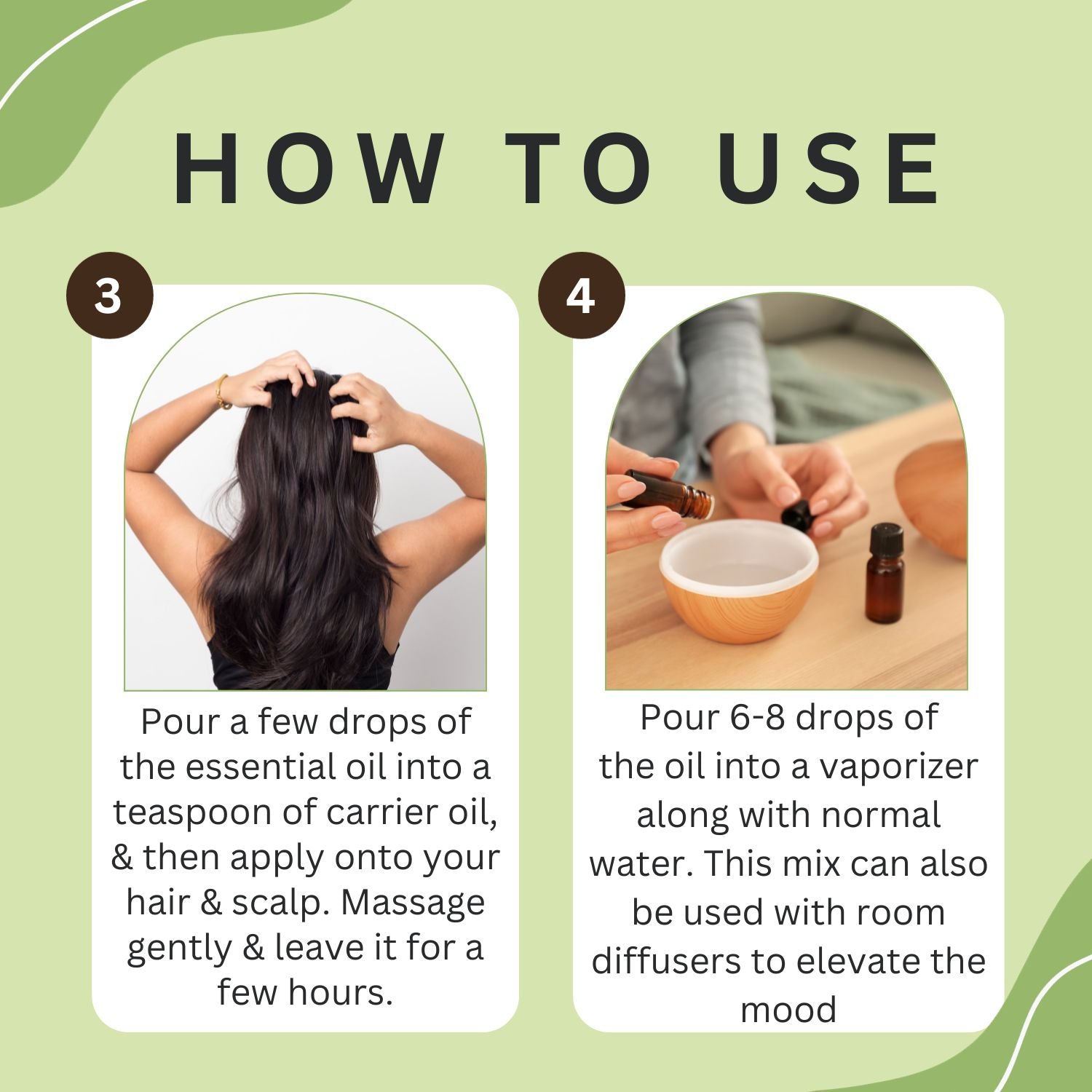 HOW TO USE

3

Pour a few drops of the essential oil into a teaspoon of carrier oil, & then apply onto your hair & scalp. Massage gently & leave it for a few hours.

4

Pour 6-8 drops of the oil into a vaporizer along with normal water. This mix can also be used with room diffusers to elevate the mood