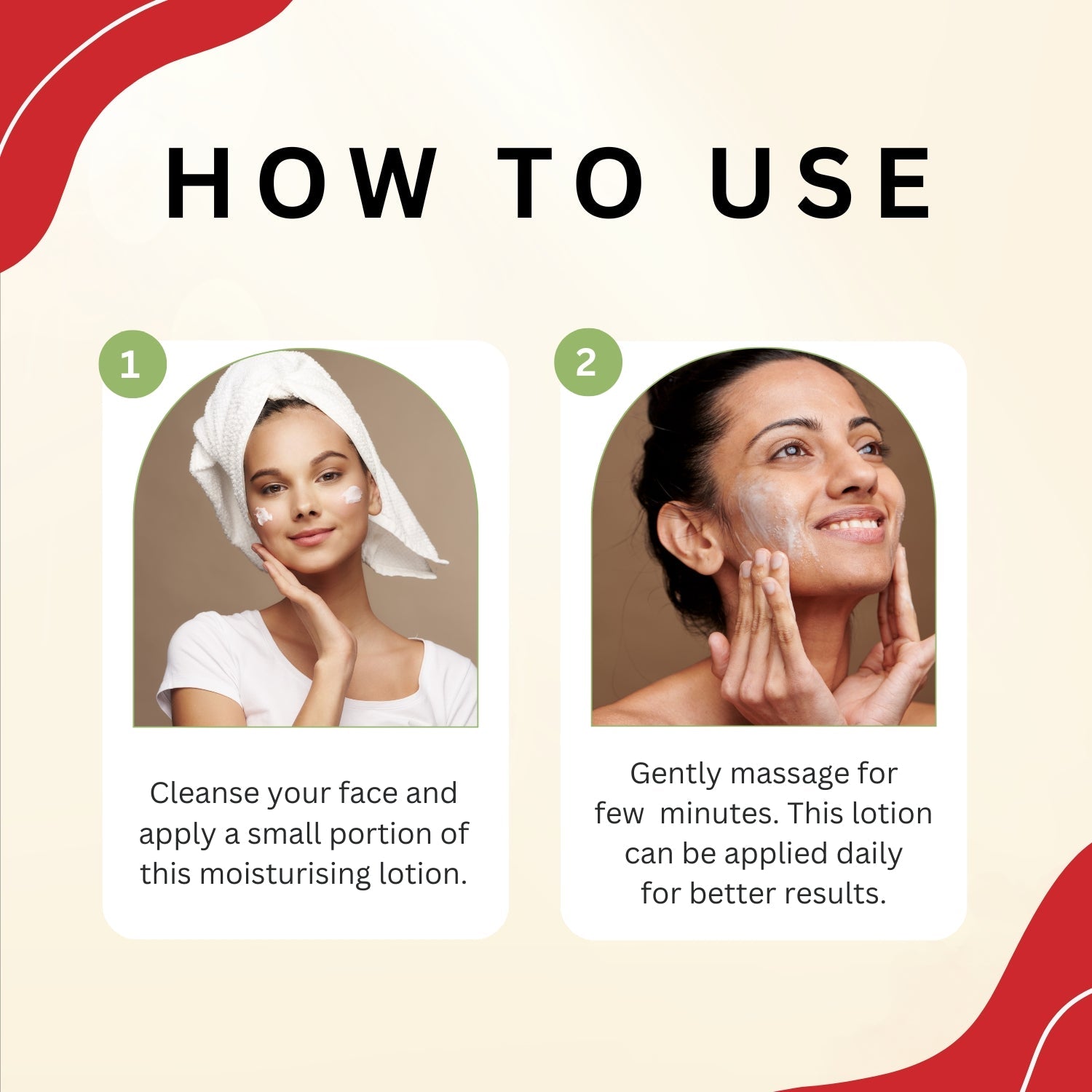 HOW TO USE

1

Cleanse your face and apply a small portion of this moisturising lotion.

2

Gently massage for few minutes. This lotion can be applied daily for better results.