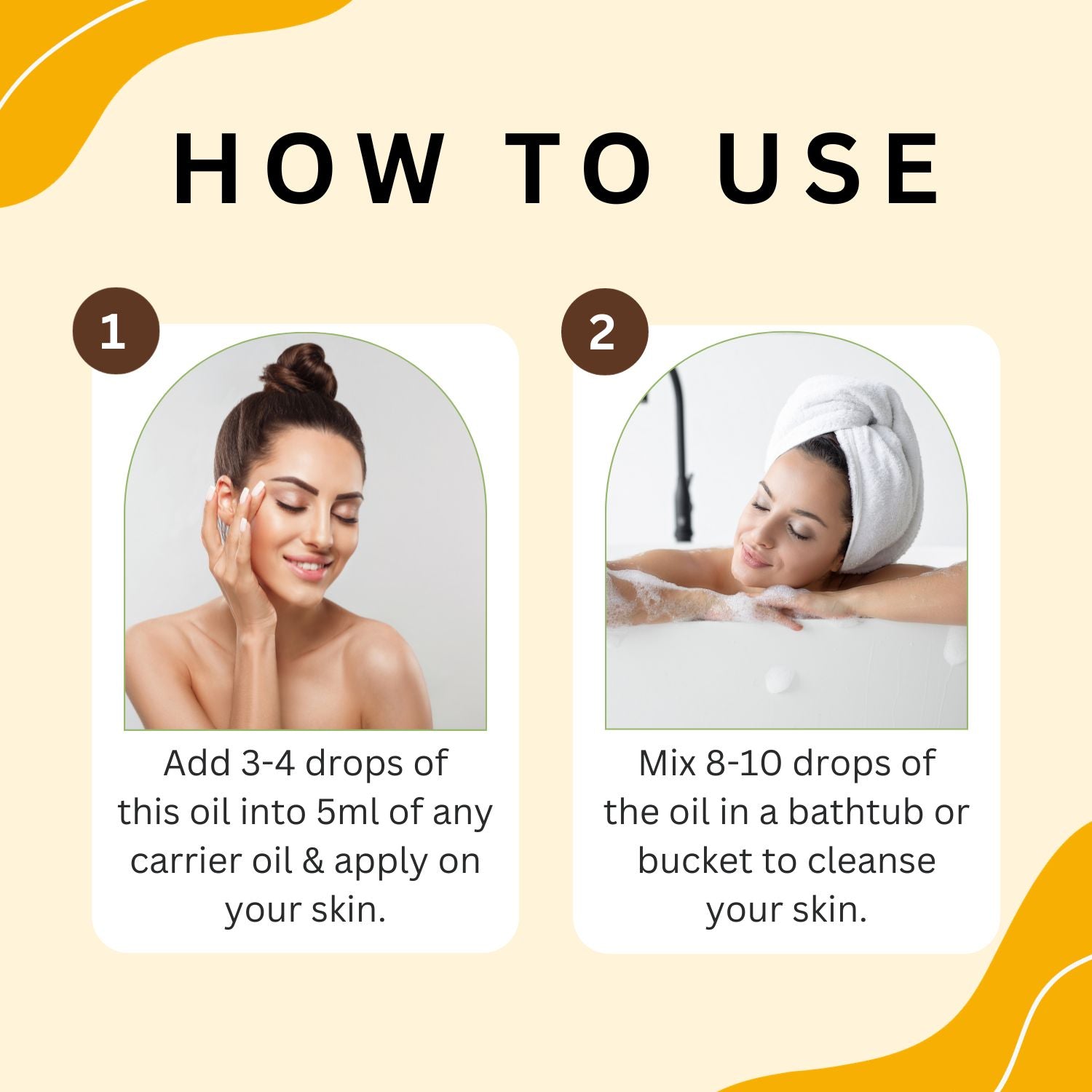 HOW TO USE

1

Add 3-4 drops of this oil into 5ml of any carrier oil & apply on your skin.

2

Mix 8-10 drops of the oil in a bathtub or bucket to cleanse your skin.