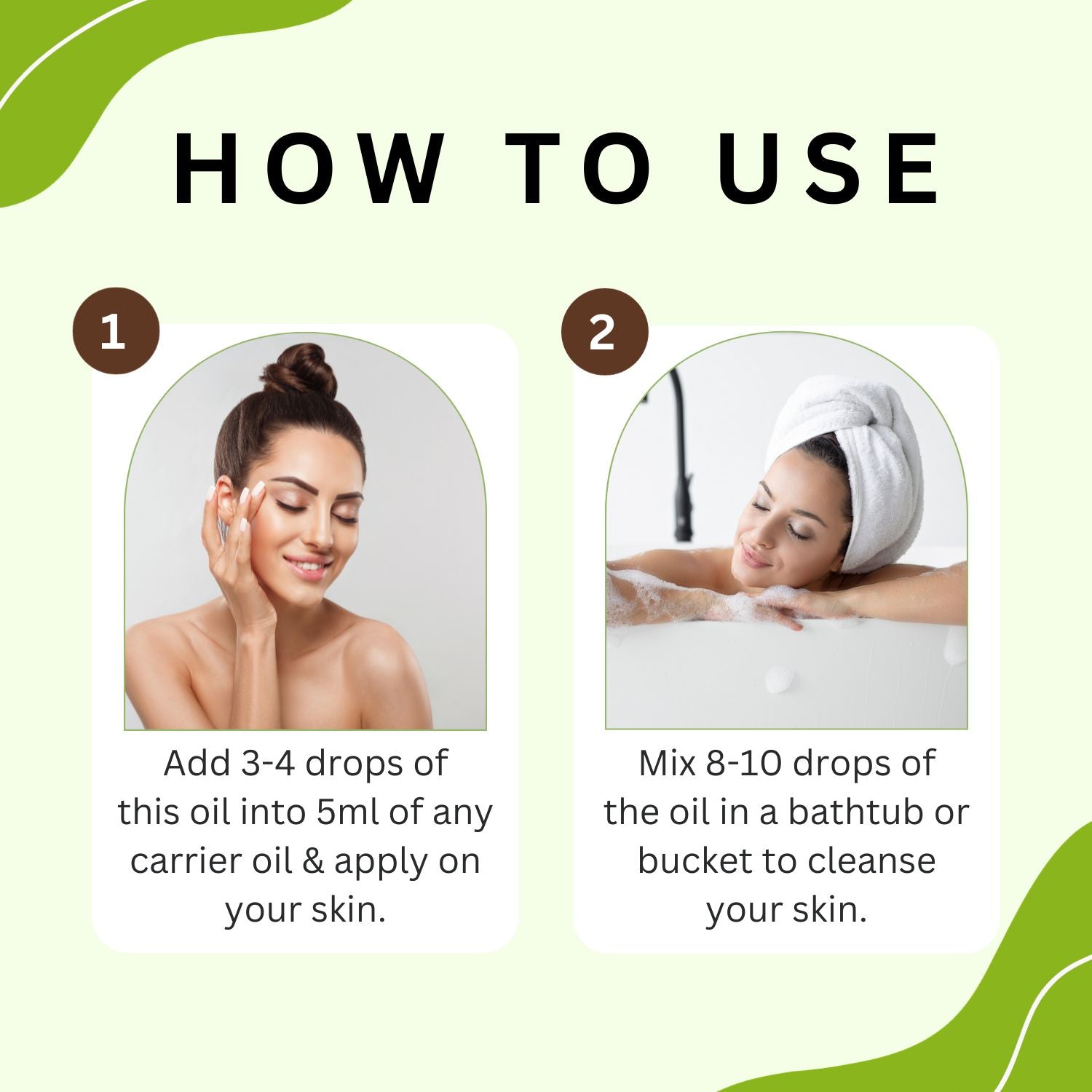 HOW TO USE

1

Add 3-4 drops of this oil into 5ml of any carrier oil & apply on your skin.

2

Mix 8-10 drops of the oil in a bathtub or bucket to cleanse your skin.