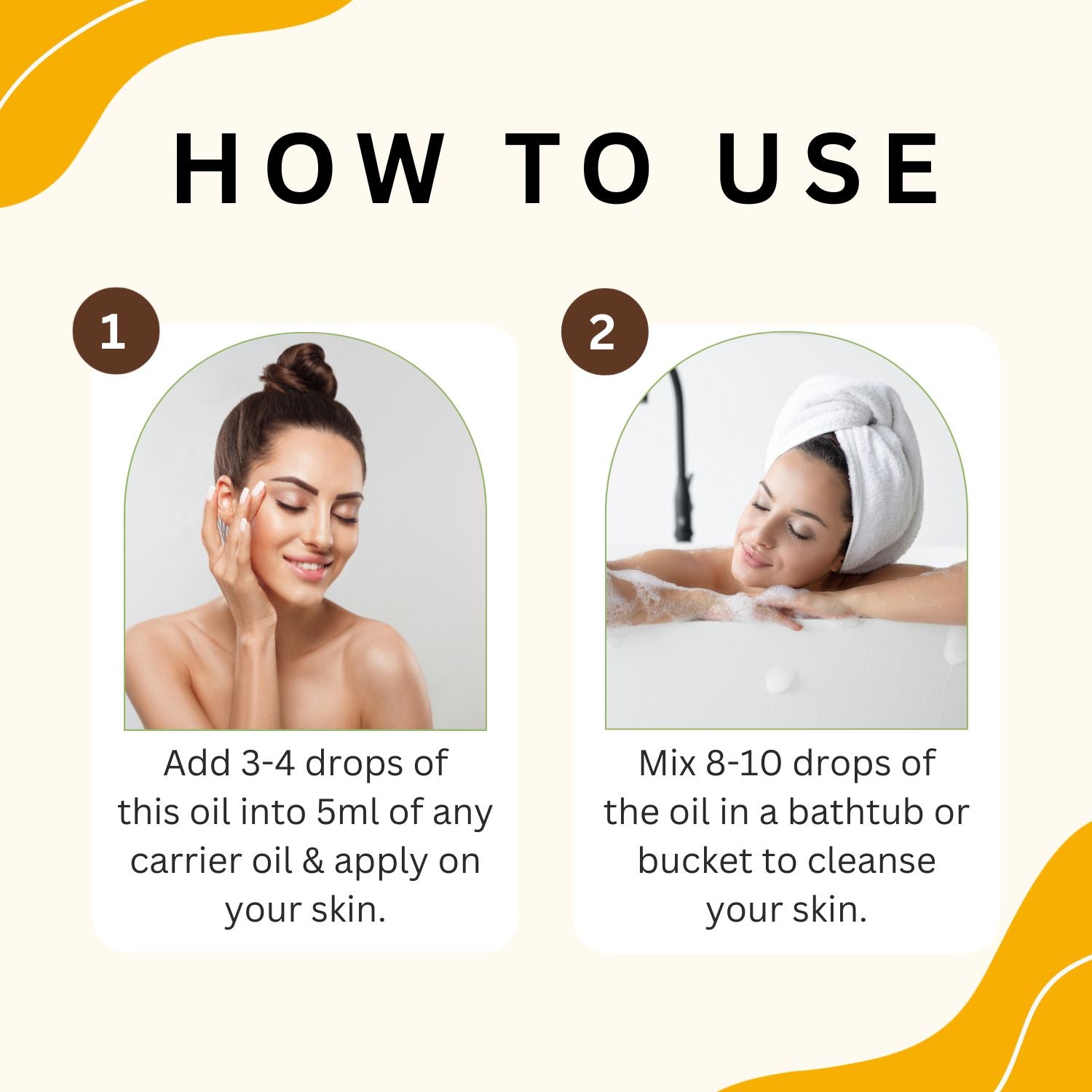 HOW TO USE

1

Add 3-4 drops of this oil into 5ml of any carrier oil & apply on your skin.

2

Mix 8-10 drops of the oil in a bathtub or bucket to cleanse your skin.