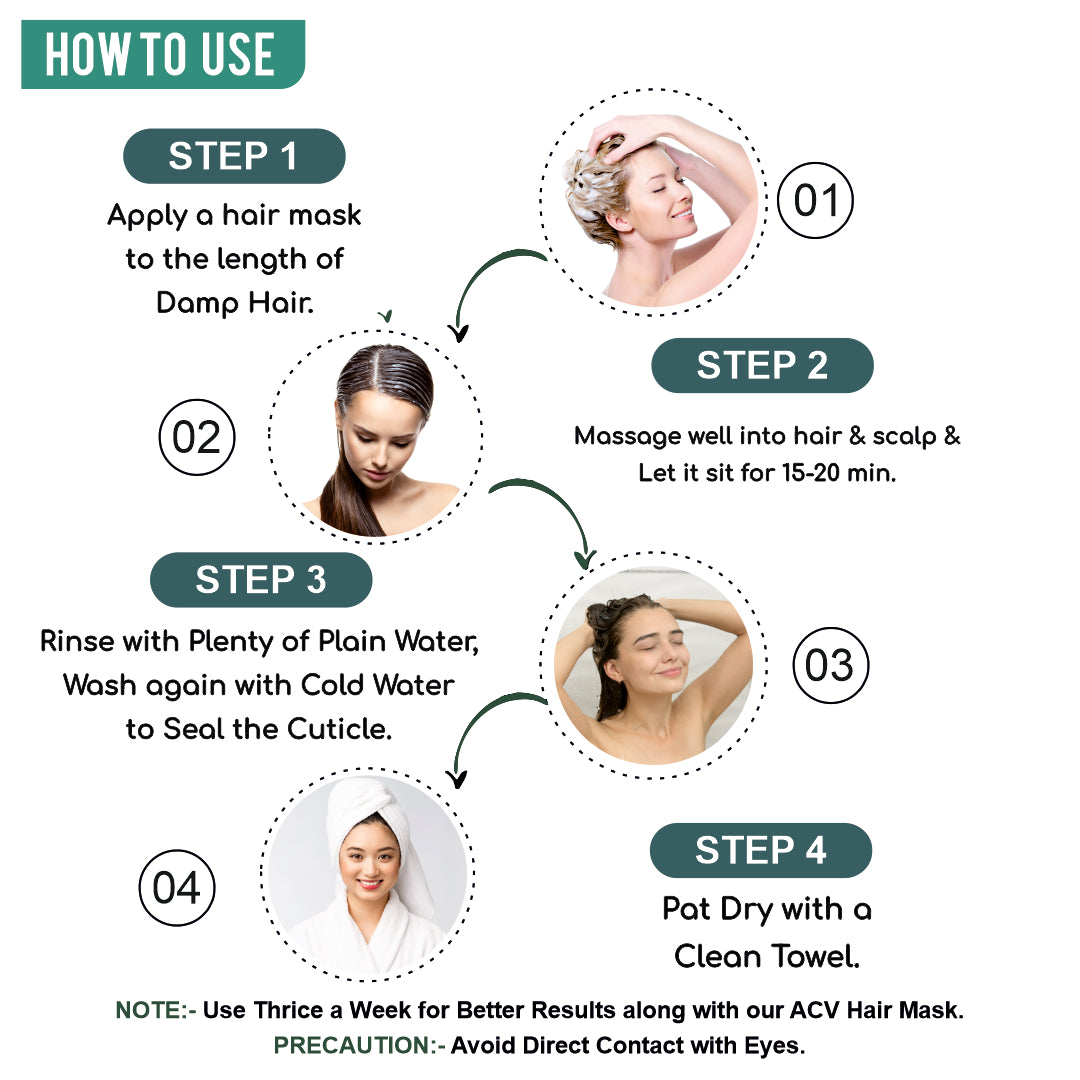 HOW TO USE

STEP 1
Apply a hair mask to the length of Damp Hair.

01

02

STEP 2
Massage well into hair & scalp & Let it sit for 15-20 min.

STEP 3
Rinse with Plenty of Plain Water, Wash again with Cold Water to Seal the Cuticle.

03

04

STEP 4
Pat Dry with a Clean Towel.

NOTE:- Use Thrice a Week for Better Results along with our ACV Hair Mask.
PRECAUTION:- Avoid Direct Contact with Eyes.