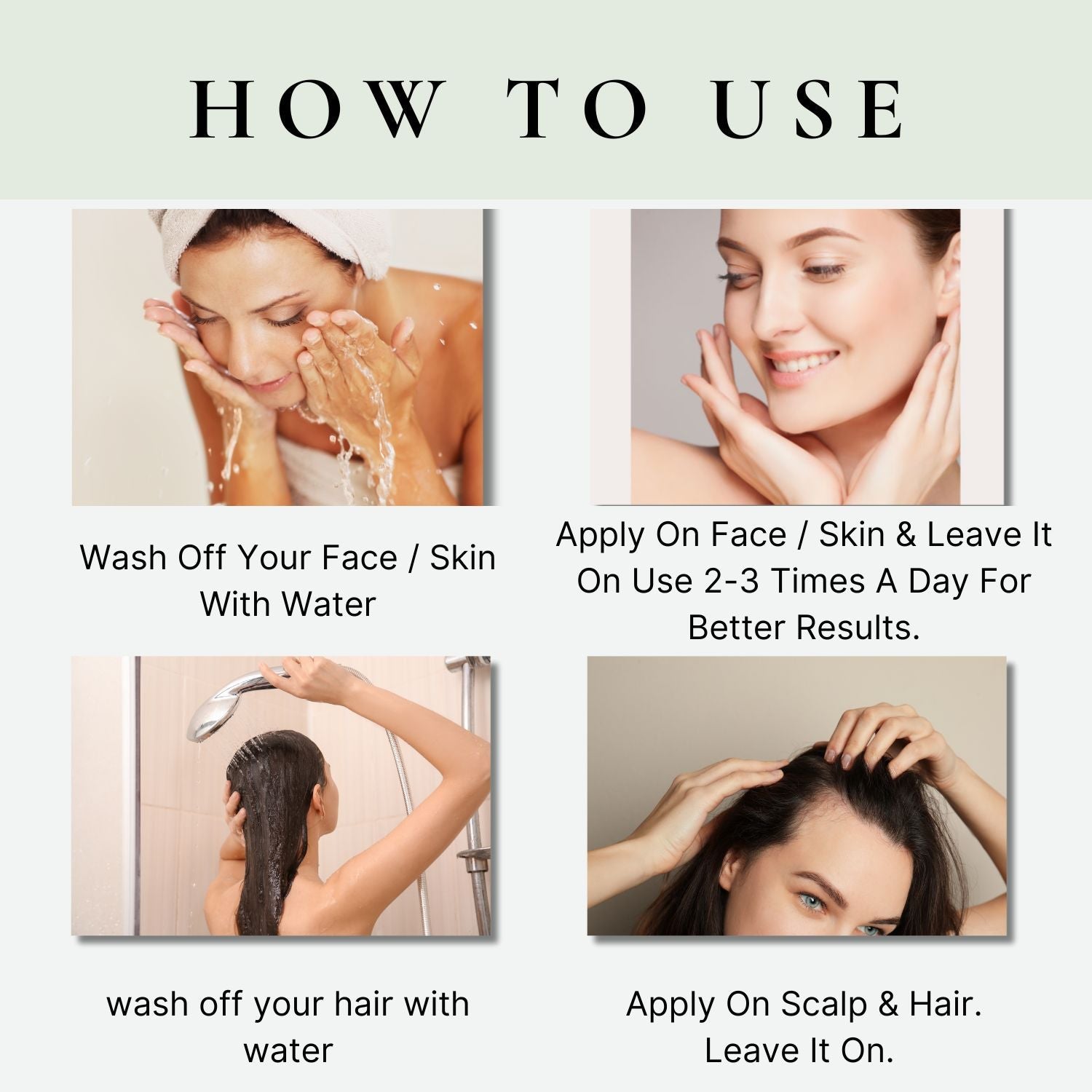 HOW TO USE

Wash Off Your Face / Skin With Water

Apply On Face / Skin & Leave It On Use 2-3 Times A Day For Better Results.

wash off your hair with water

Apply On Scalp & Hair. Leave It On.