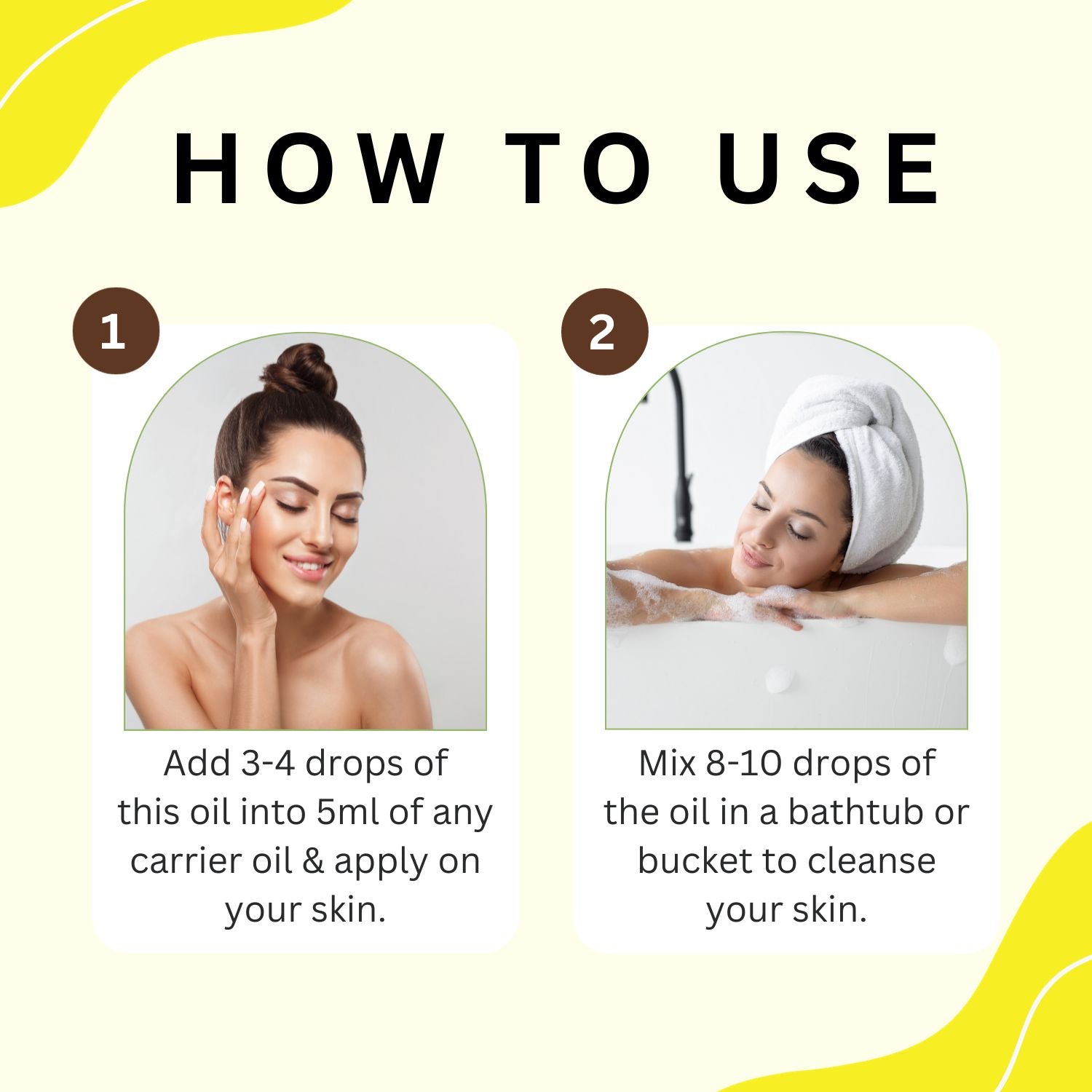 HOW TO USE

1

Add 3-4 drops of this oil into 5ml of any carrier oil & apply on your skin.

2

Mix 8-10 drops of the oil in a bathtub or bucket to cleanse your skin.