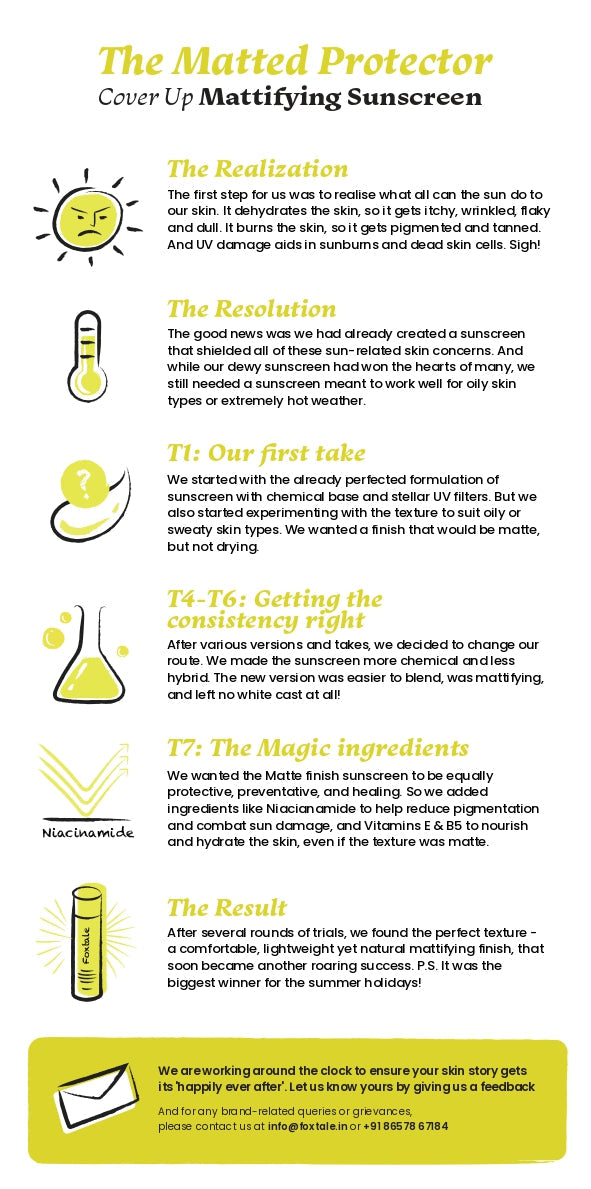 The Matted Protector
Cover Up Mattifying Sunscreen

The Realization
The first step for us was to realise what all can the sun do to our skin. It dehydrates the skin, so it gets itchy, wrinkled, flaky and dull. It burns the skin, so it gets pigmented and tanned. And UV damage aids in sunburns and dead skin cells. Sigh!

The Resolution
The good news was we had already created a sunscreen that shielded all of these sun-related skin concerns. And while our dewy sunscreen had won the hearts of many, we still needed a sunscreen meant to work well for oily skin types or extremely hot weather.

?

T1: Our first take
We started with the already perfected formulation of sunscreen with chemical base and stellar UV filters. But we also started experimenting with the texture to suit oily or sweaty skin types. We wanted a finish that would be matte, but not drying.

T4-T6: Getting the consistency right
After various versions and takes, we decided to change our route. We made the sunscreen more chemical and less hybrid. The new version was easier to blend, was mattifying, and left no white cast at all!

Niacinamide

T7: The Magic ingredients
We wanted the Matte finish sunscreen to be equally protective, preventative, and healing. So we added ingredients like Niacianamide to help reduce pigmentation and combat sun damage, and Vitamins E & B5 to nourish and hydrate the skin, even if the texture was matte.

Foxtale

The Result
After several rounds of trials, we found the perfect texture - a comfortable, lightweight yet natural mattifying finish, that soon became another roaring success. P.S. It was the biggest winner for the summer holidays!

We are working around the clock to ensure your skin story gets its 'happily ever after'. Let us know yours by giving us a feedback

And for any brand-related queries or grievances, please contact us at info@foxtale.in or +91 86578 67184