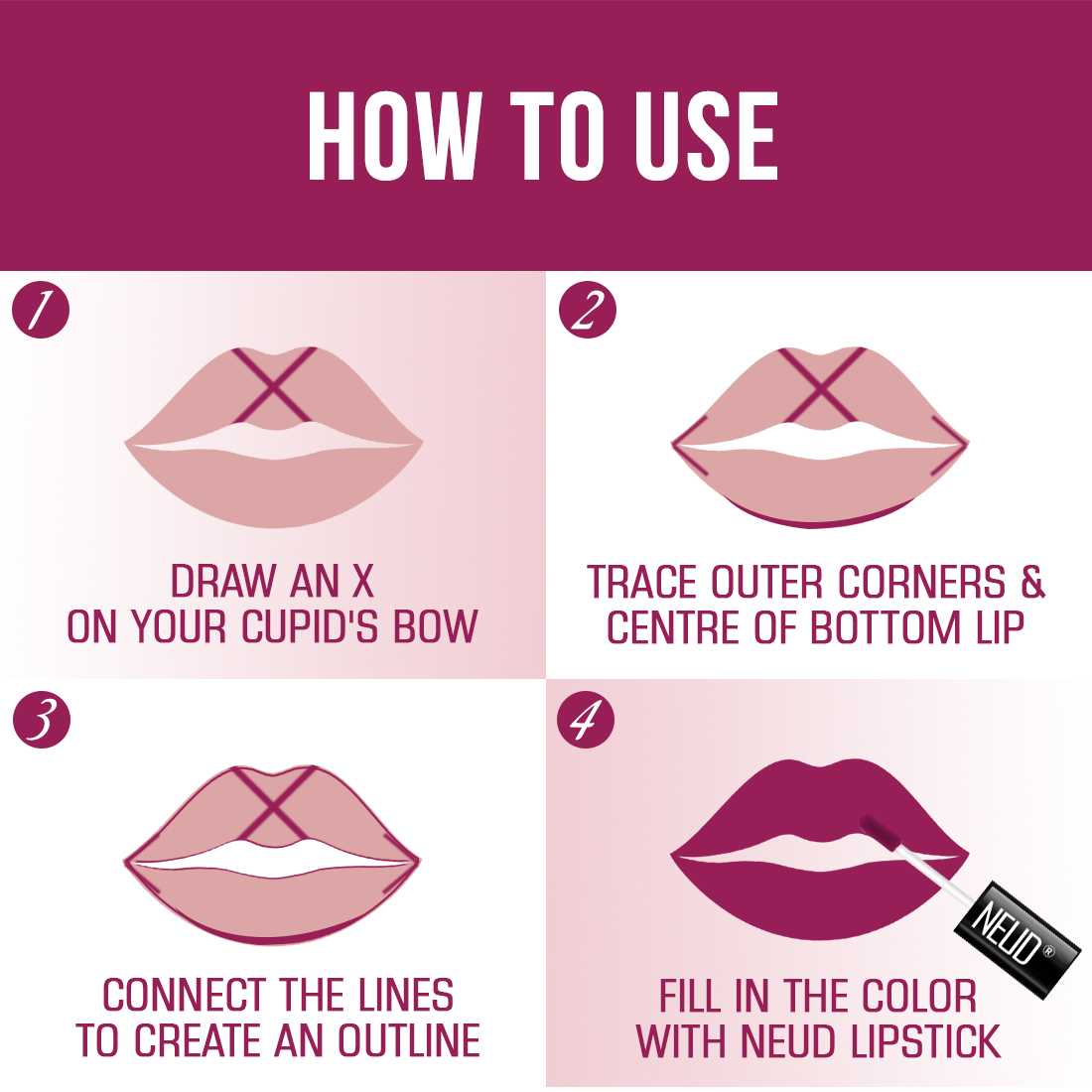 HOW TO USE

1

DRAW AN X ON YOUR CUPID'S BOW

2

TRACE OUTER CORNERS & CENTRE OF BOTTOM LIP

3

CONNECT THE LINES TO CREATE AN OUTLINE

4

NEUD®

FILL IN THE COLOR WITH NEUD LIPSTICK