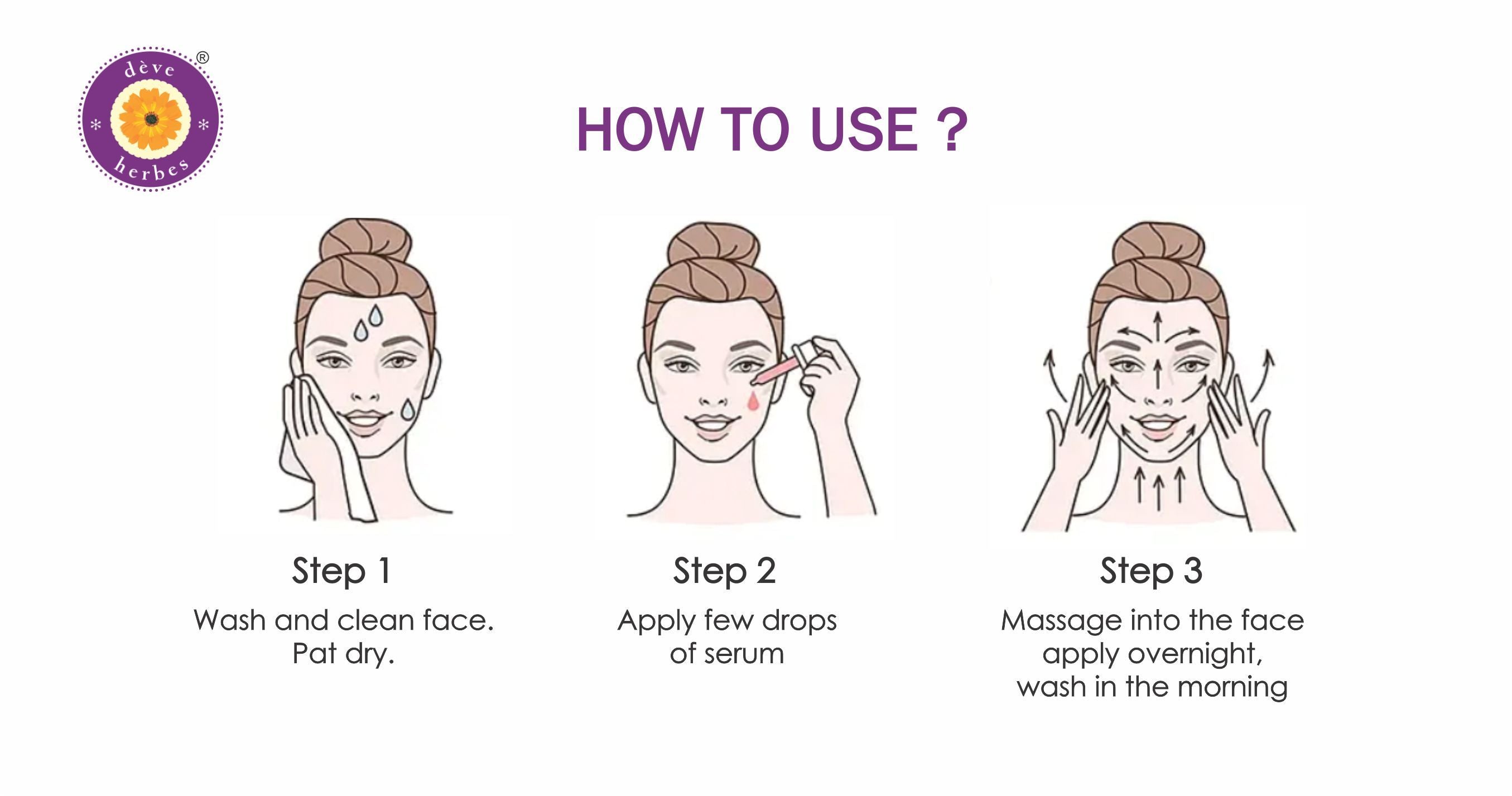 dève
herbes
®

HOW TO USE ?

Step 1
Wash and clean face.
Pat dry.

Step 2
Apply few drops
of serum

Step 3
Massage into the face
apply overnight,
wash in the morning