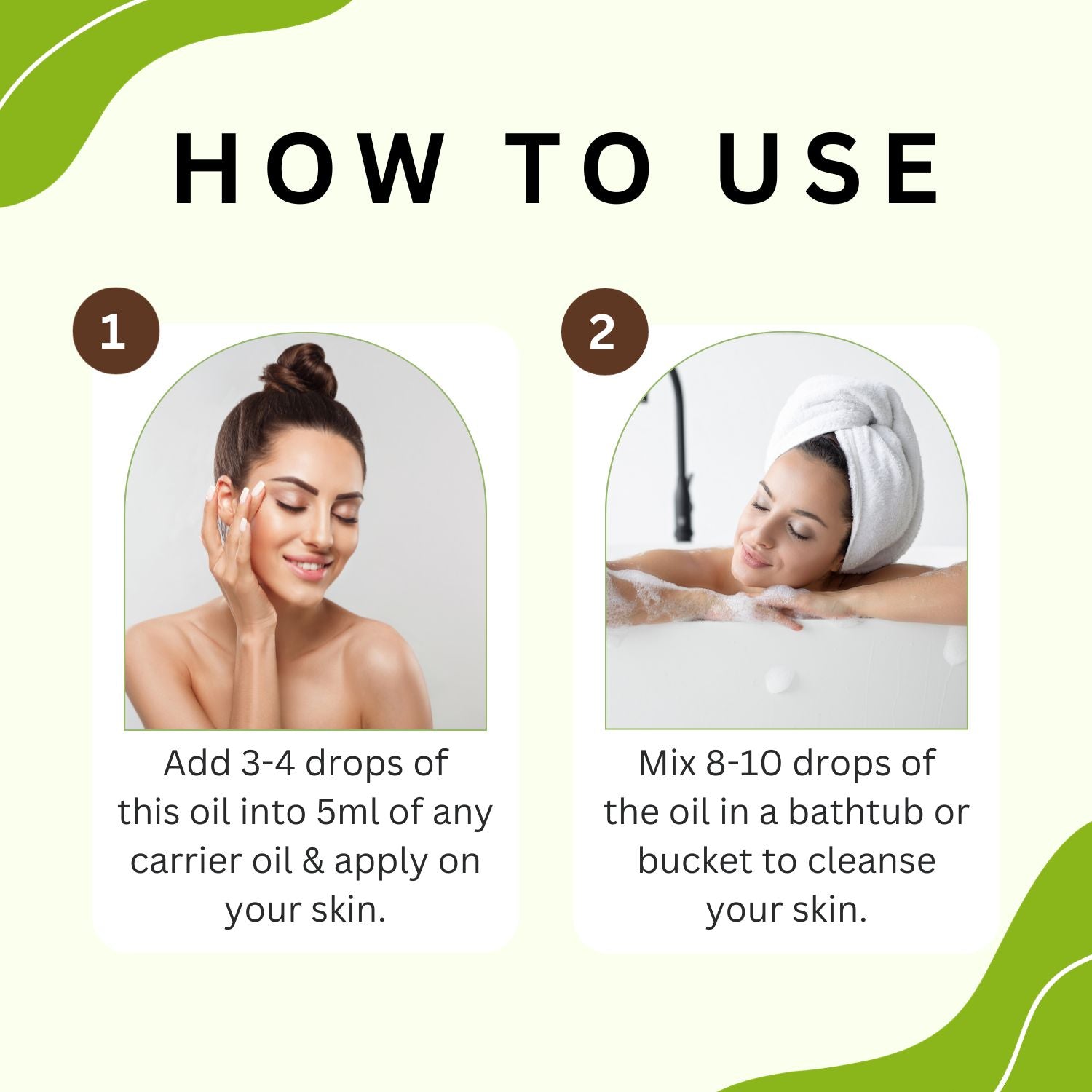 HOW TO USE

1

Add 3-4 drops of this oil into 5ml of any carrier oil & apply on your skin.

2

Mix 8-10 drops of the oil in a bathtub or bucket to cleanse your skin.