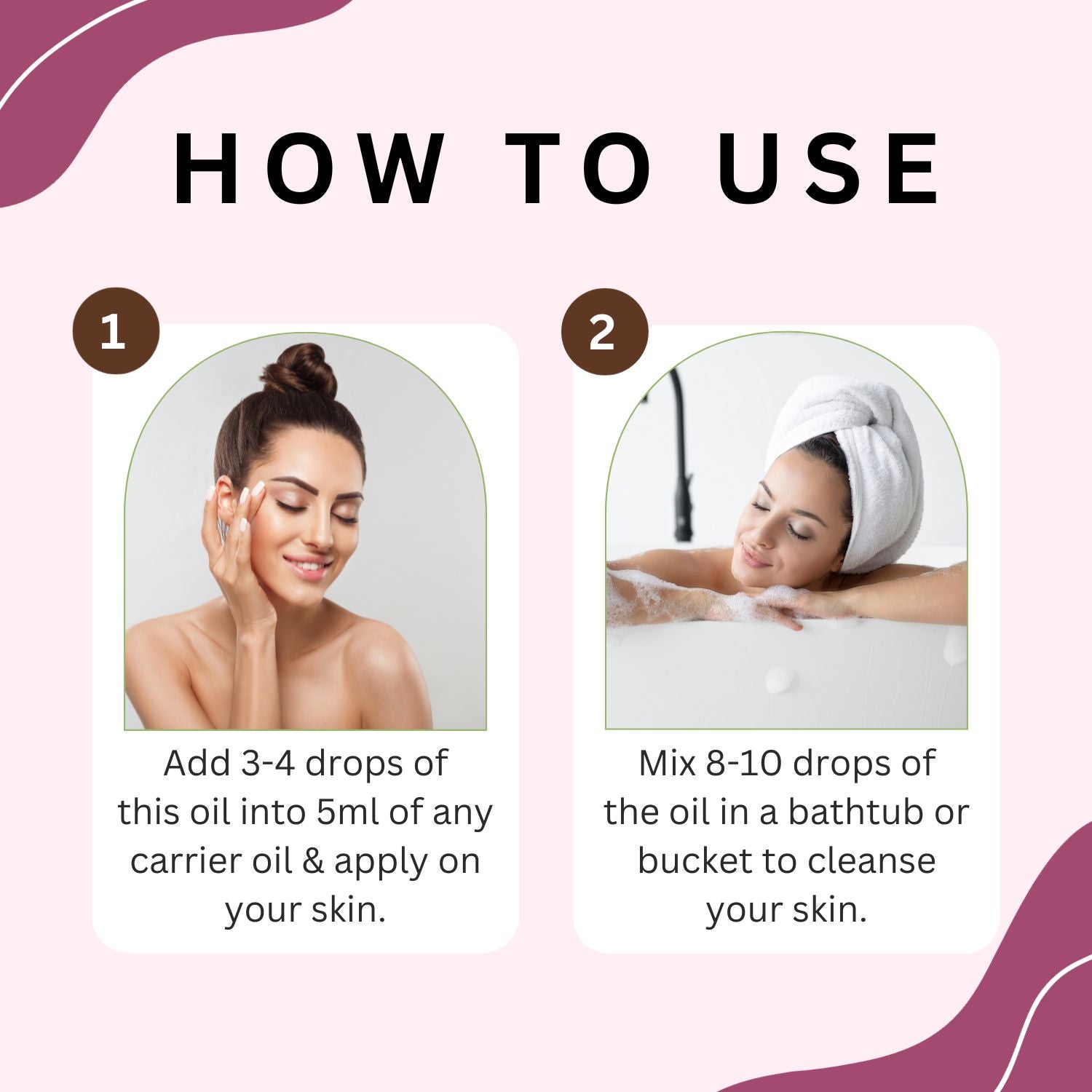 HOW TO USE

1

Add 3-4 drops of this oil into 5ml of any carrier oil & apply on your skin.

2

Mix 8-10 drops of the oil in a bathtub or bucket to cleanse your skin.