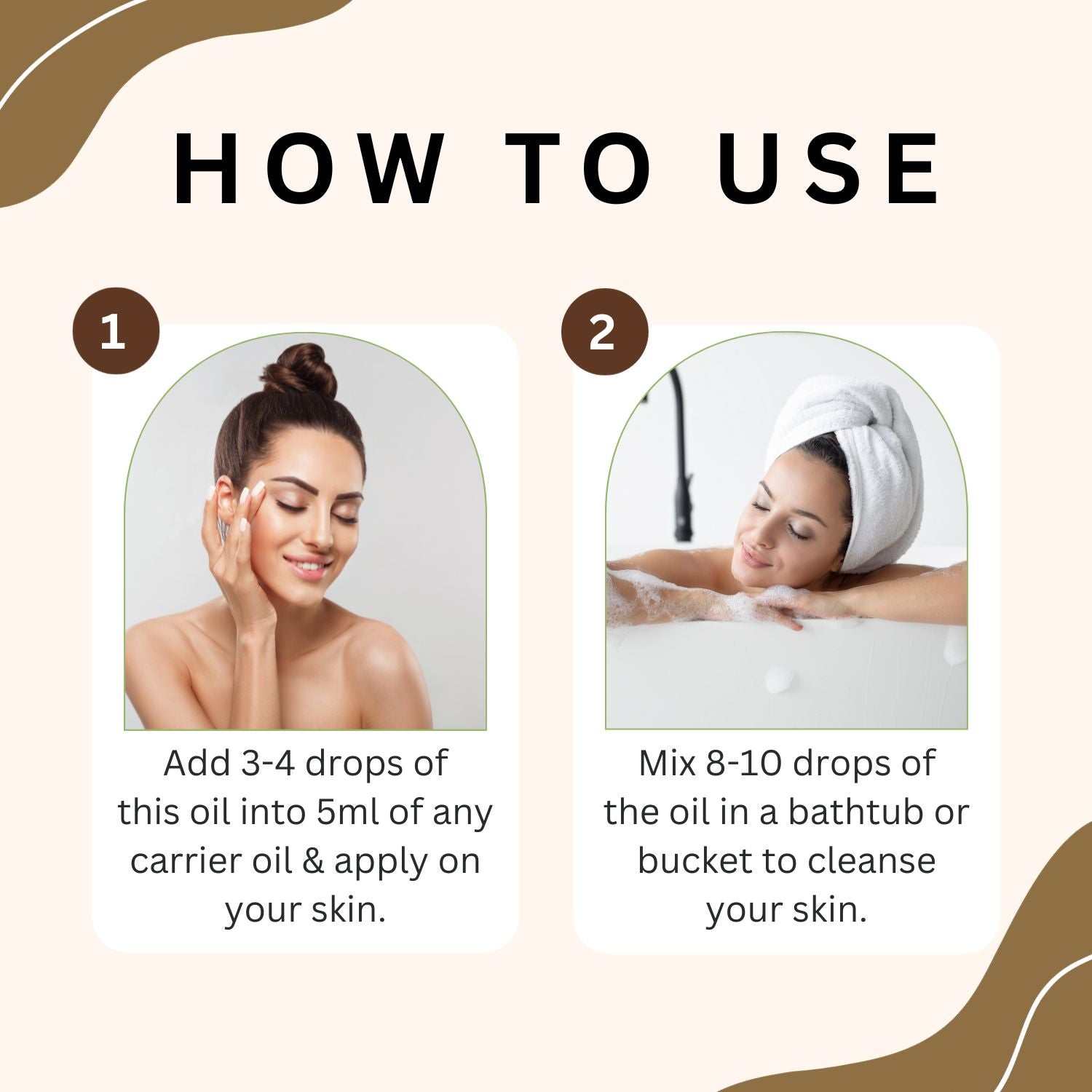 HOW TO USE

1

Add 3-4 drops of this oil into 5ml of any carrier oil & apply on your skin.

2

Mix 8-10 drops of the oil in a bathtub or bucket to cleanse your skin.