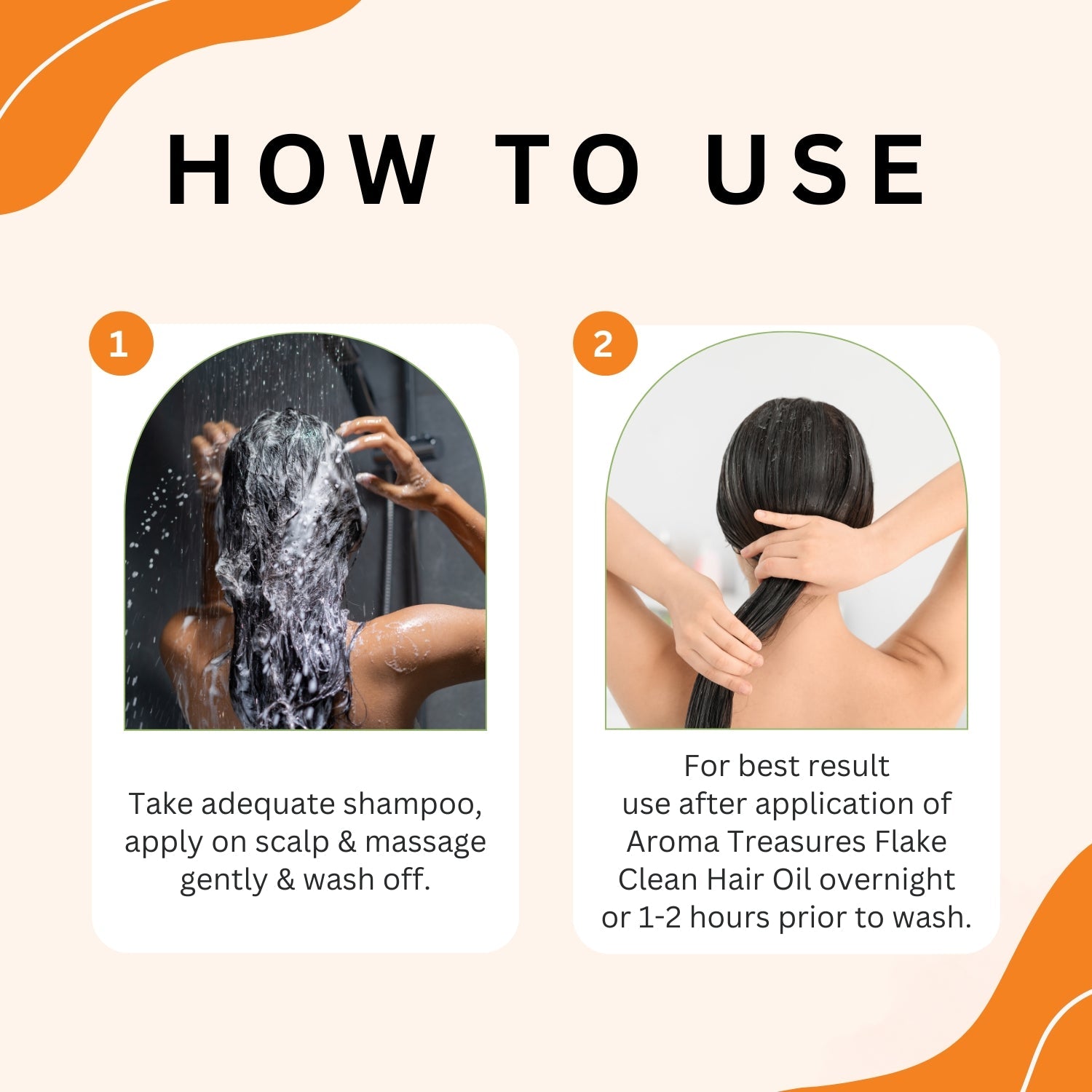 HOW TO USE

1

Take adequate shampoo, apply on scalp & massage gently & wash off.

2

For best result use after application of Aroma Treasures Flake Clean Hair Oil overnight or 1-2 hours prior to wash.