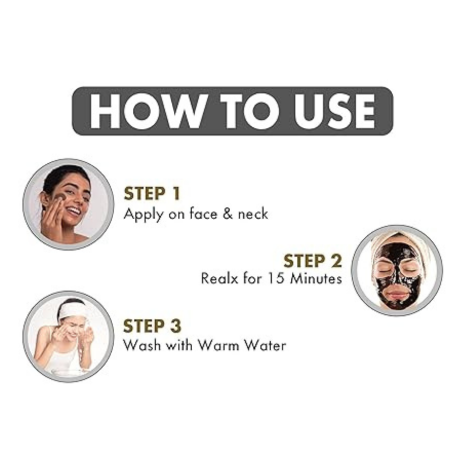 HOW TO USE

STEP 1
Apply on face & neck

STEP 2
Realx for 15 Minutes

STEP 3
Wash with Warm Water