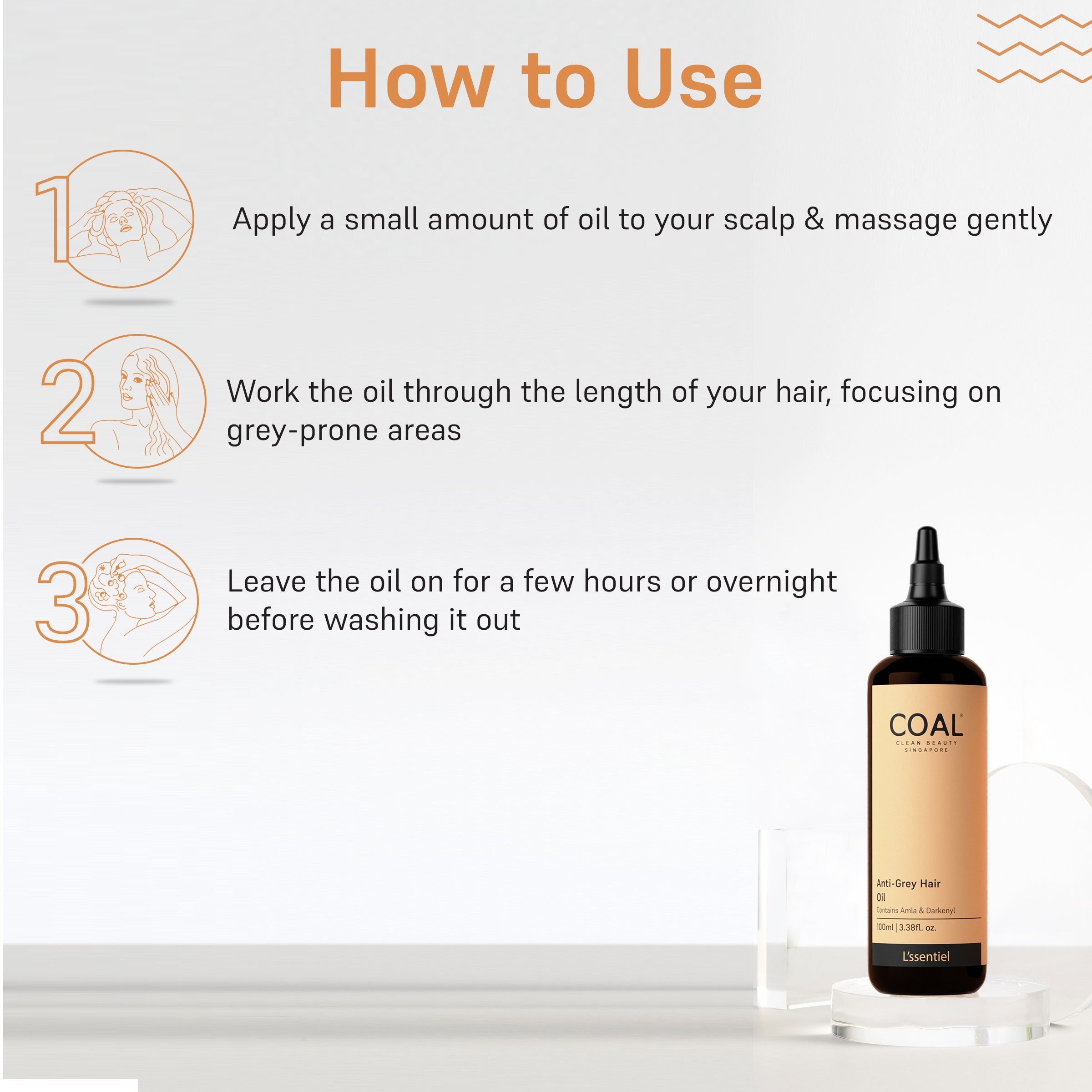 How to Use

1 Apply a small amount of oil to your scalp & massage gently

2 Work the oil through the length of your hair, focusing on grey-prone areas

3 Leave the oil on for a few hours or overnight before washing it out

COAL®
CLEAN BEAUTY
SINGAPORE

Anti-Grey Hair Oil
Contains Amla & Darkenyl
100ml | 3.38fl. oz.
L'ssentiel