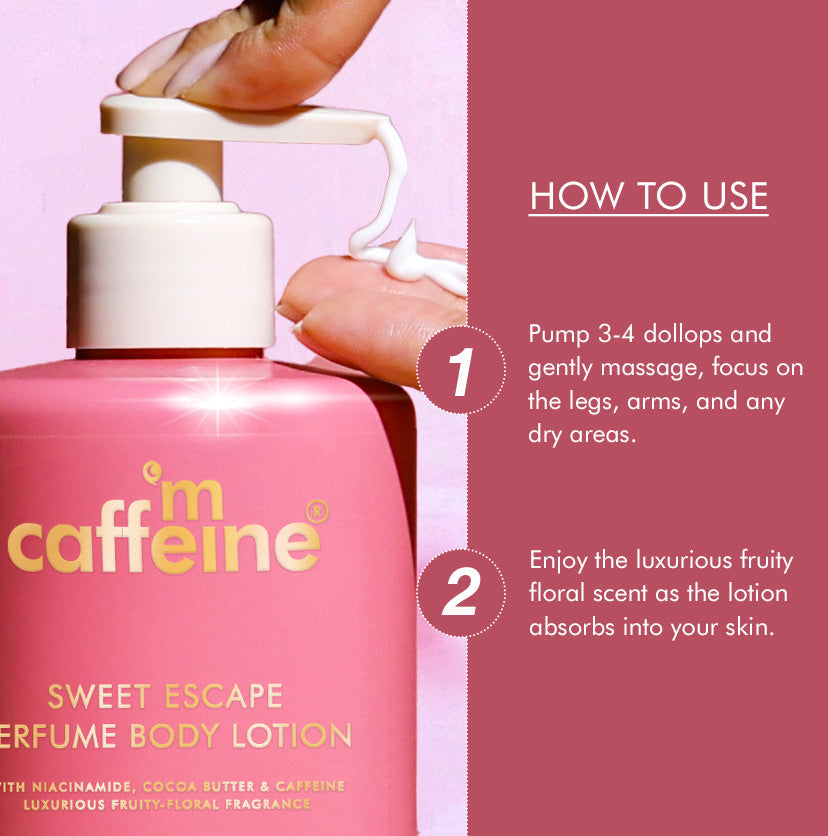 'm caffeine®

SWEET ESCAPE
ERFUME BODY LOTION

ITH NIACINAMIDE, COCOA BUTTER & CAFFEINE
LUXURIOUS FRUITY-FLORAL FRAGRANCE

HOW TO USE

1 Pump 3-4 dollops and gently massage, focus on the legs, arms, and any dry areas.

2 Enjoy the luxurious fruity floral scent as the lotion absorbs into your skin.