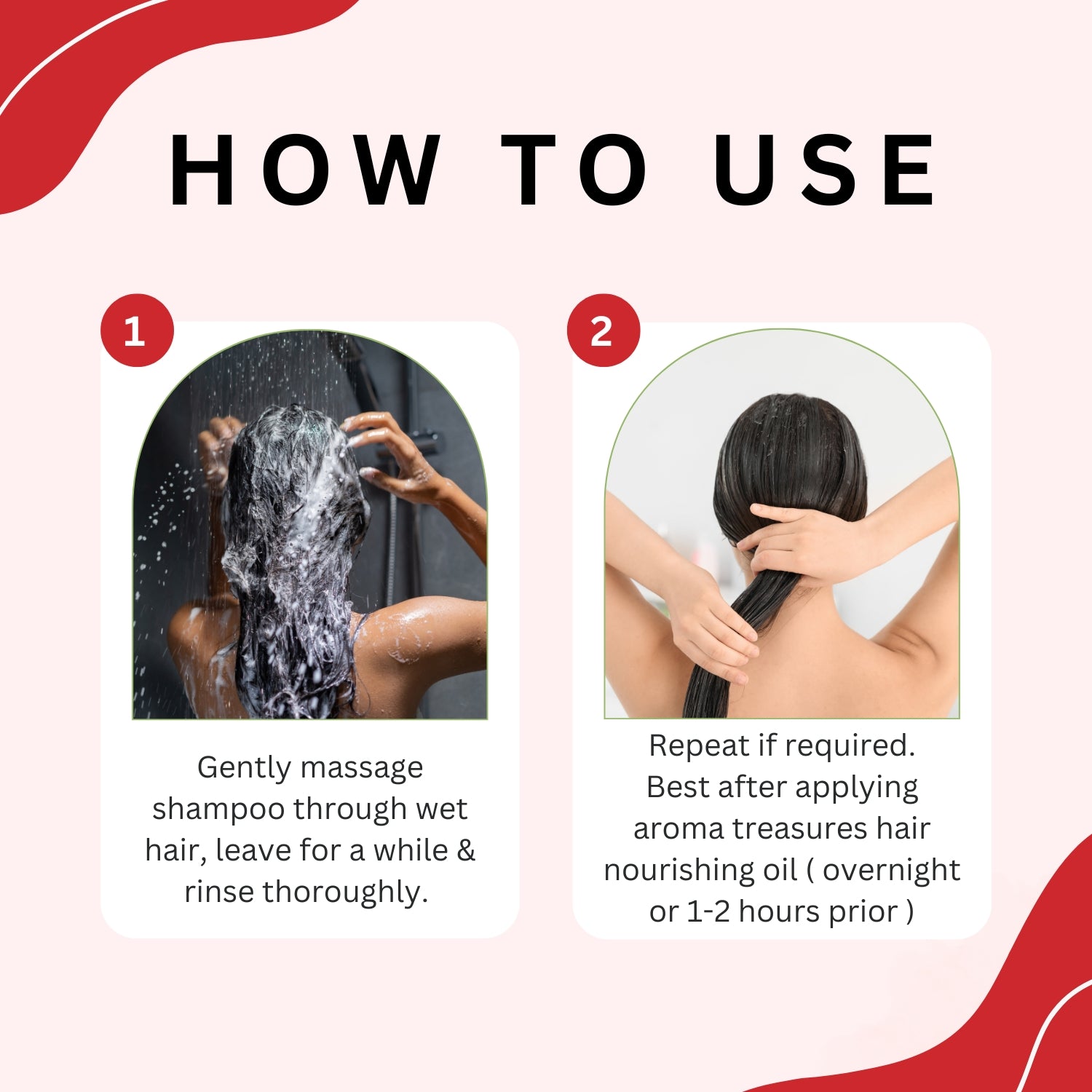 HOW TO USE

1

Gently massage shampoo through wet hair, leave for a while & rinse thoroughly.

2

Repeat if required. Best after applying aroma treasures hair nourishing oil ( overnight or 1-2 hours prior )