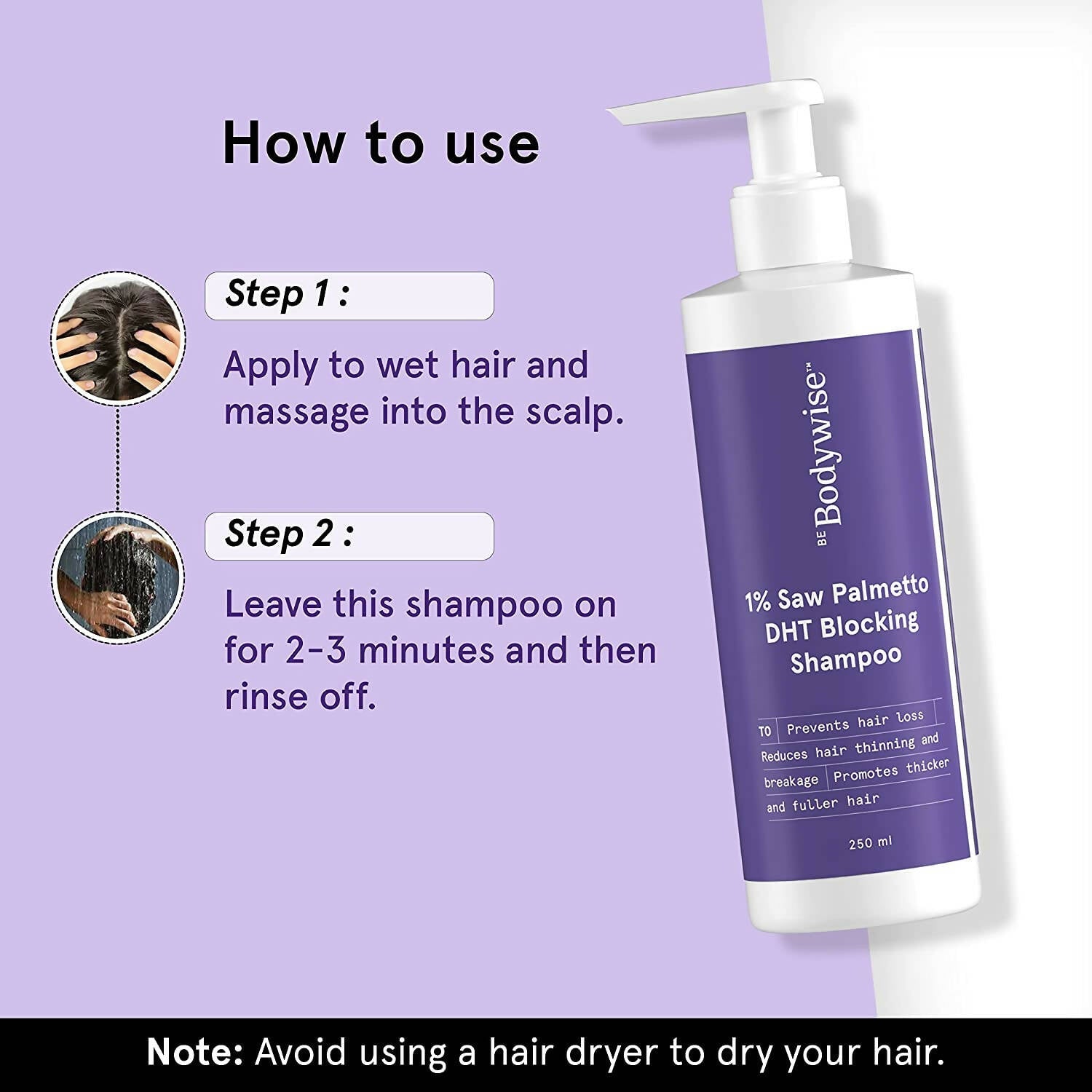 How to use

Step 1 :

Apply to wet hair and massage into the scalp.

Step 2 :

Leave this shampoo on for 2-3 minutes and then rinse off.

BE Bodywise™

1% Saw Palmetto DHT Blocking Shampoo

TO Prevents hair loss Reduces hair thinning and breakage Promotes thicker and fuller hair

250 ml

Note: Avoid using a hair dryer to dry your hair.