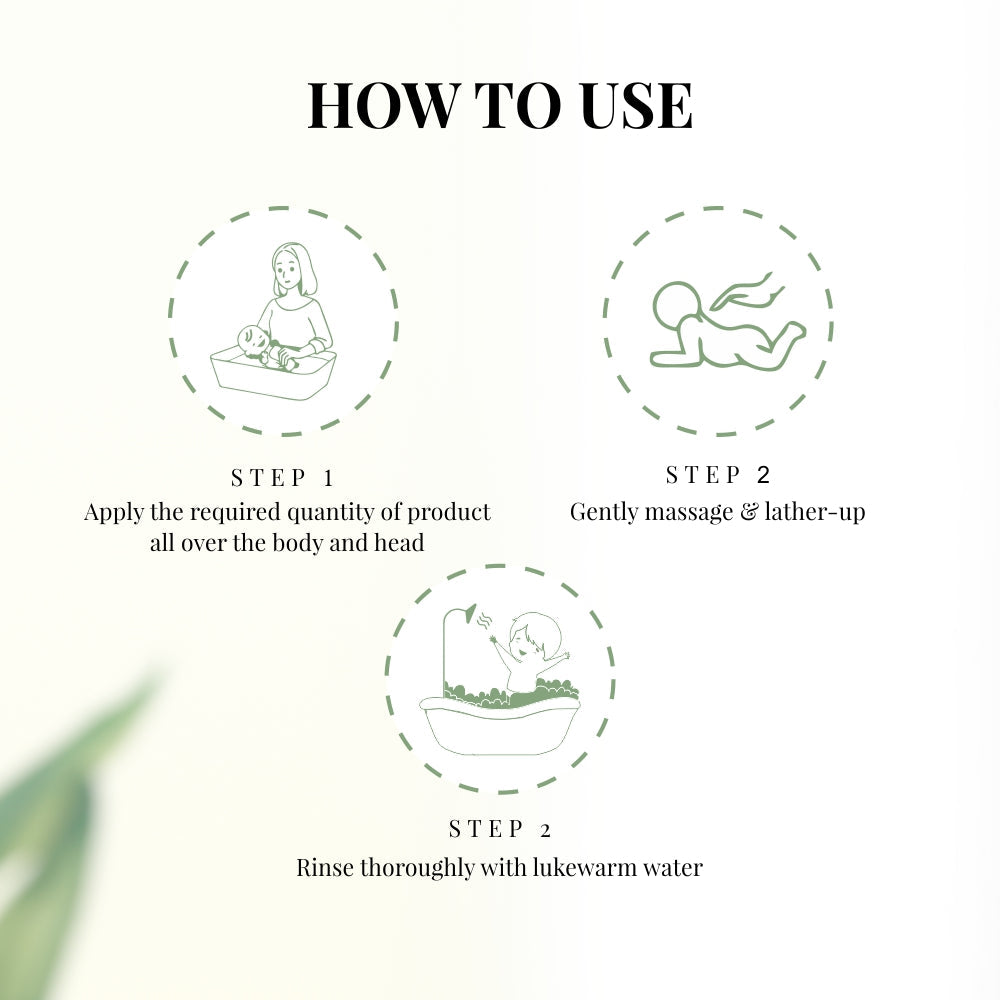 HOW TO USE

STEP 1
Apply the required quantity of product all over the body and head

STEP 2
Gently massage & lather-up

STEP 2
Rinse thoroughly with lukewarm water