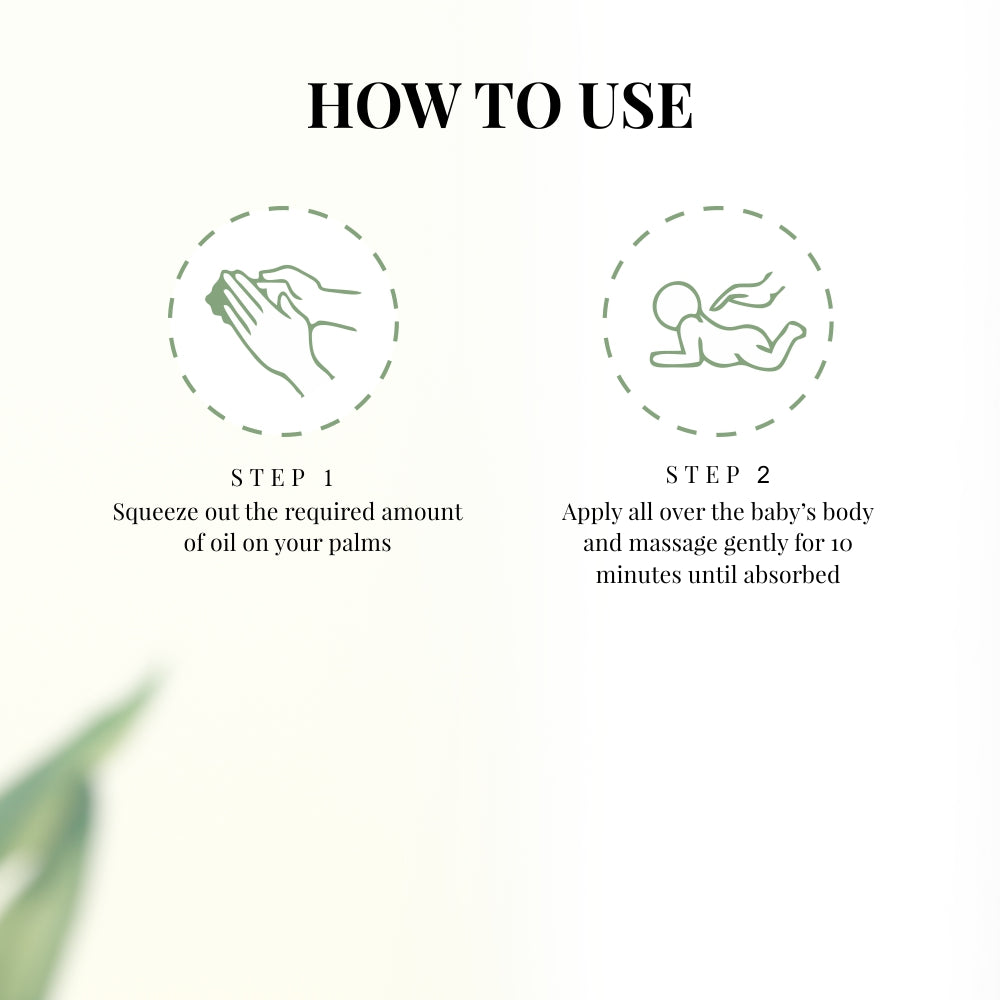 HOW TO USE

STEP 1
Squeeze out the required amount of oil on your palms

STEP 2
Apply all over the baby's body and massage gently for 10 minutes until absorbed