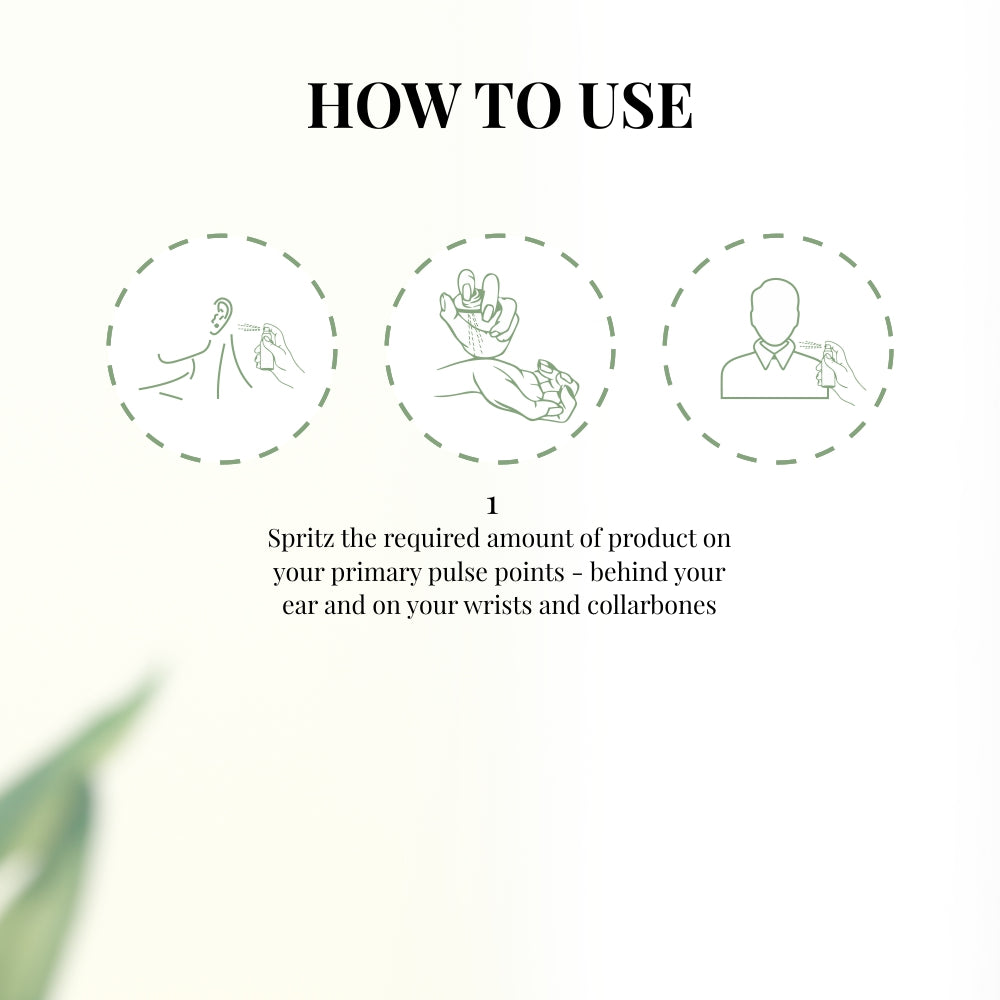 HOW TO USE

1

Spritz the required amount of product on your primary pulse points - behind your ear and on your wrists and collarbones